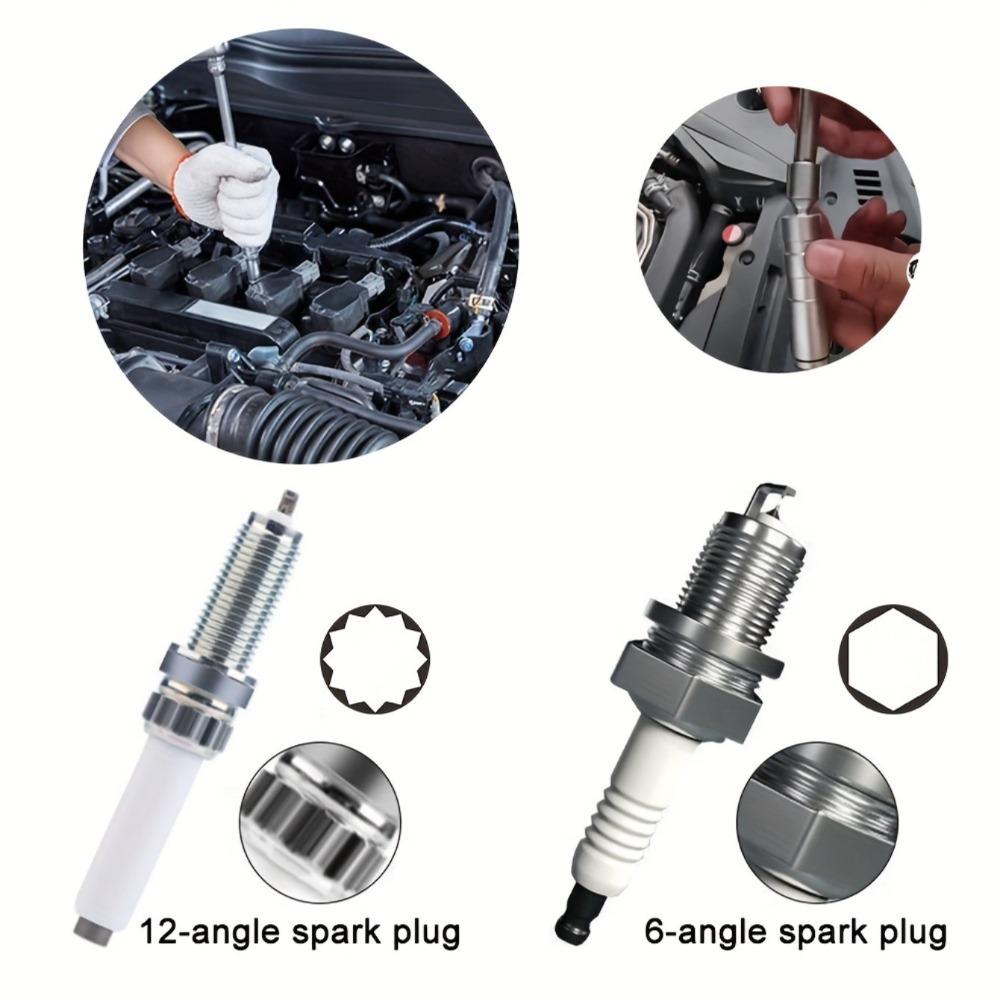 12-angle spark plug

6-angle spark plug