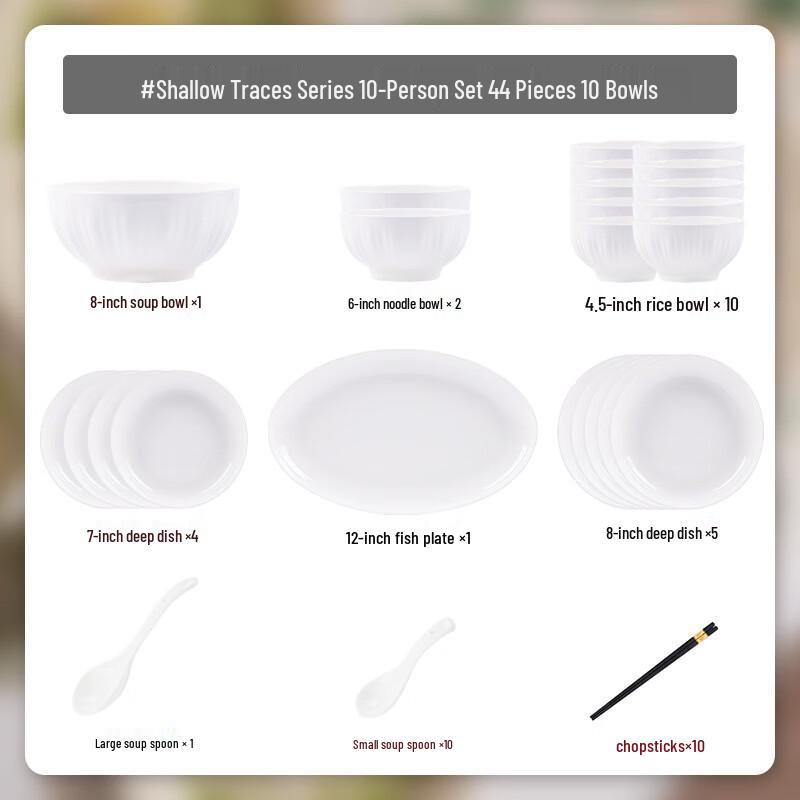 #Shallow Traces Series 10-Person Set 44 Pieces 10 Bowls

8-inch soup bowl ×1

6-inch noodle bowl × 2

4.5-inch rice bowl × 10

7-inch deep dish ×4

12-inch fish plate ×1

8-inch deep dish ×5

Large soup spoon × 1

Small soup spoon ×10

chopsticks×10