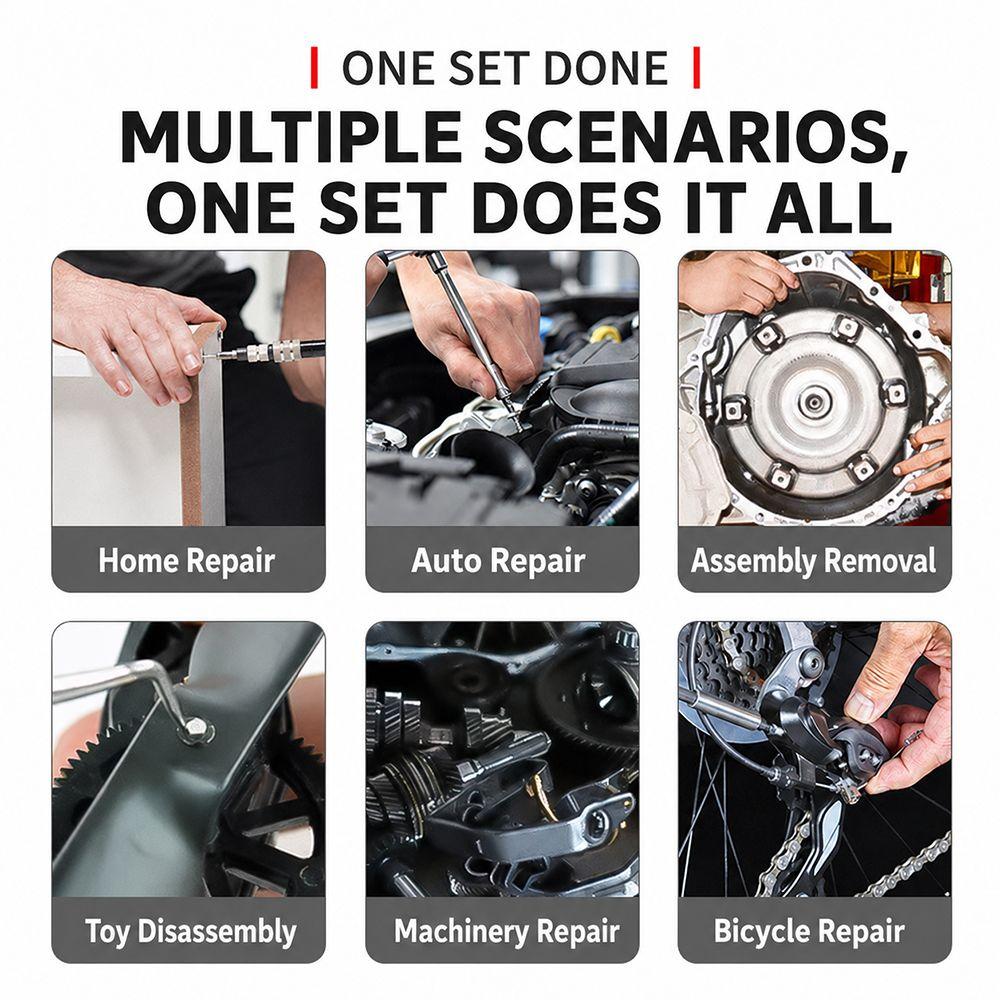 ONE SET DONE

MULTIPLE SCENARIOS, ONE SET DOES IT ALL

Home Repair

Auto Repair

Assembly Removal

Toy Disassembly

Machinery Repair

Bicycle Repair