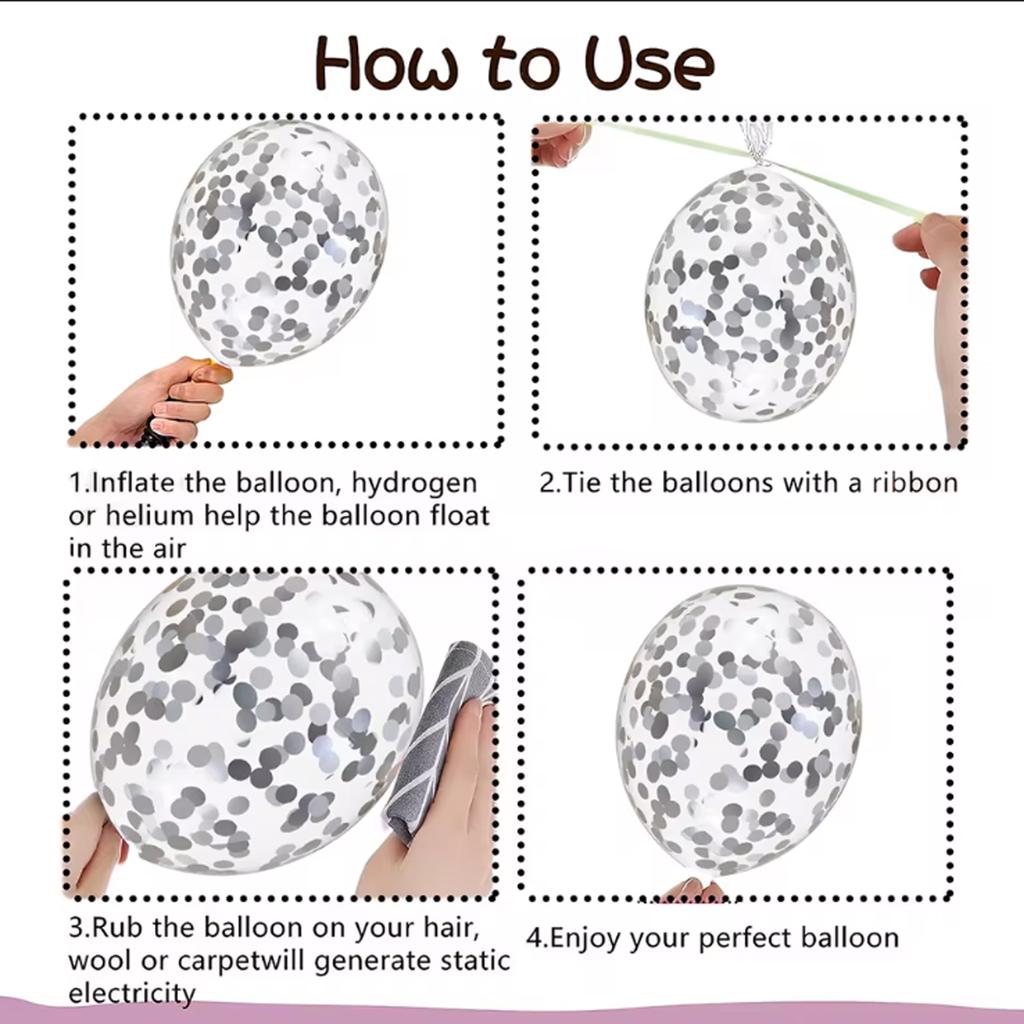 How to Use

1.Inflate the balloon, hydrogen or helium help the balloon float in the air

2.Tie the balloons with a ribbon

3.Rub the balloon on your hair, wool or carpetwill generate static electricity

4.Enjoy your perfect balloon