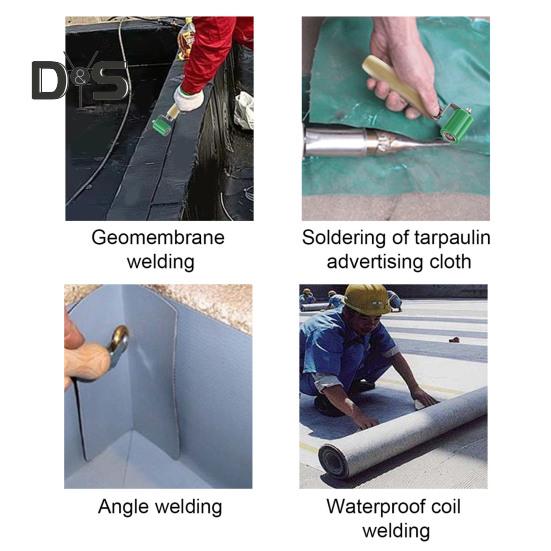 D&S

Geomembrane welding

Soldering of tarpaulin advertising cloth

Angle welding

Waterproof coil welding