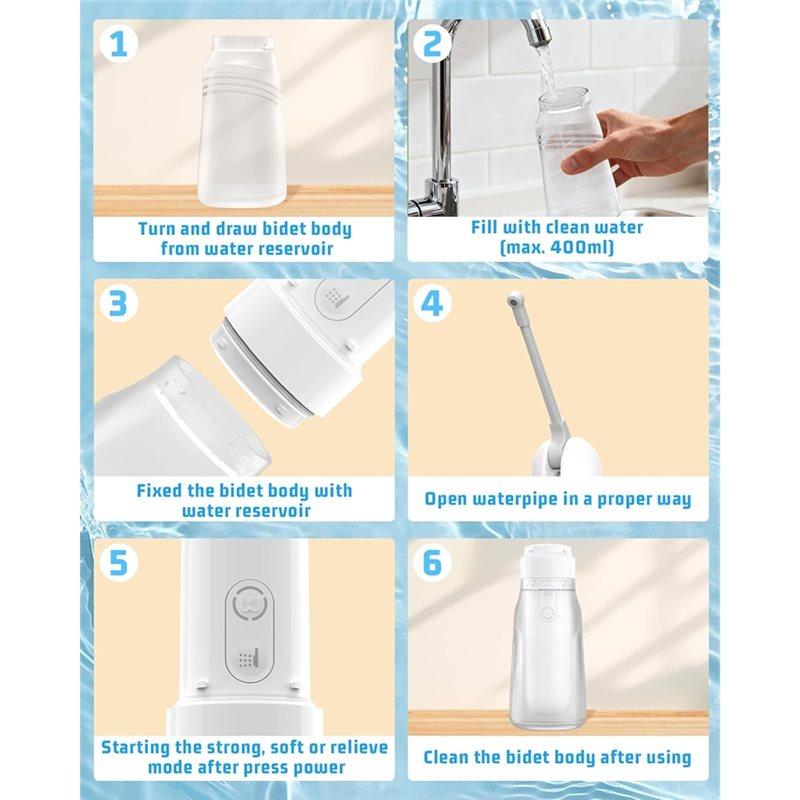 1

Turn and draw bidet body from water reservoir

2

Fill with clean water (max. 400ml)

3

Fixed the bidet body with water reservoir

4

Open waterpipe in a proper way

5

Starting the strong, soft or relieve mode after press power

6

Clean the bidet body after using