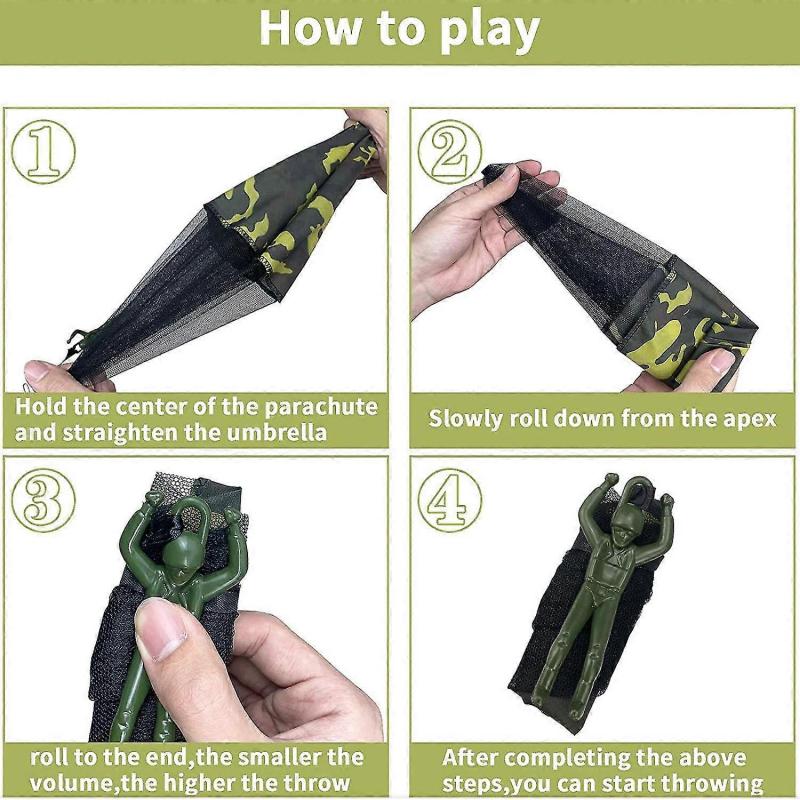 How to play

①

Hold the center of the parachute and straighten the umbrella

②

Slowly roll down from the apex

③

roll to the end,the smaller the volume,the higher the throw

④

After completing the above steps,you can start throwing