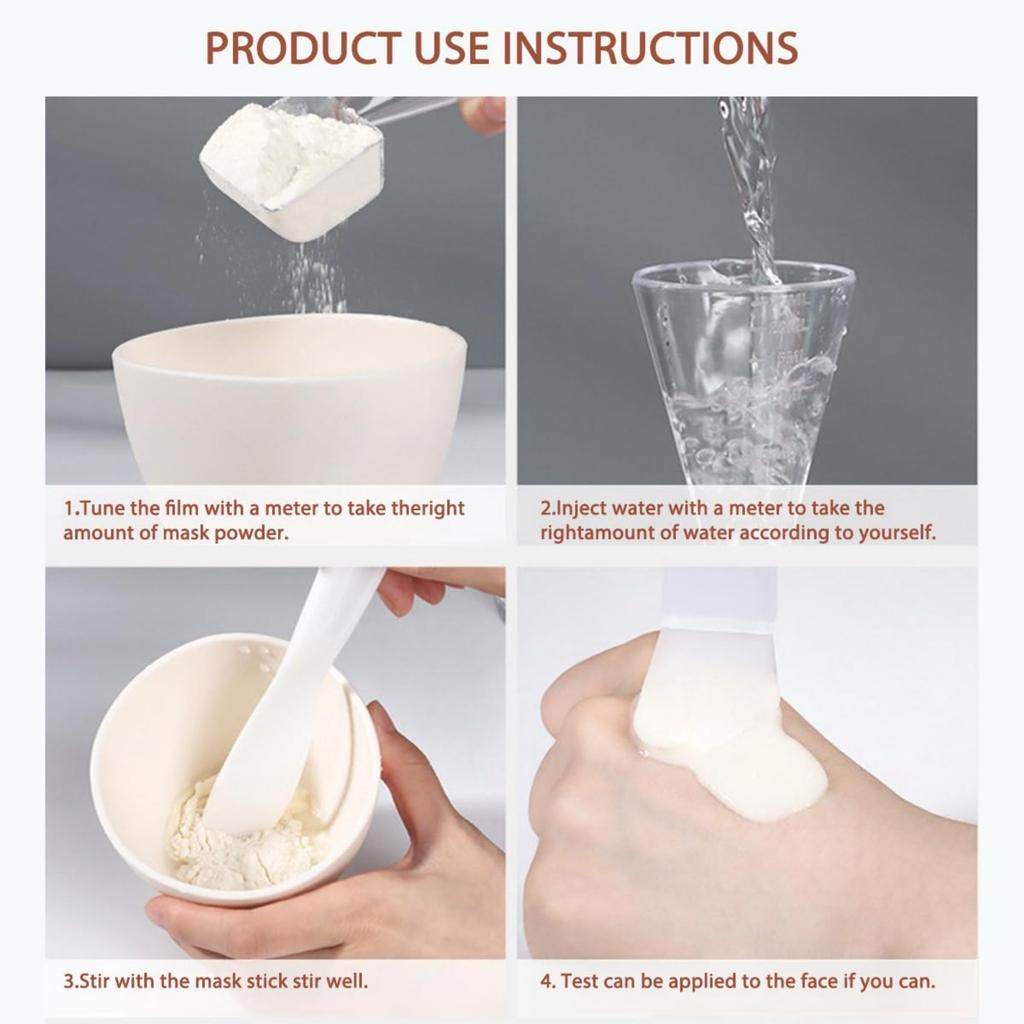 PRODUCT USE INSTRUCTIONS

1.Tune the film with a meter to take theright amount of mask powder.

2.Inject water with a meter to take the rightamount of water according to yourself.

3.Stir with the mask stick stir well.

4. Test can be applied to the face if you can.