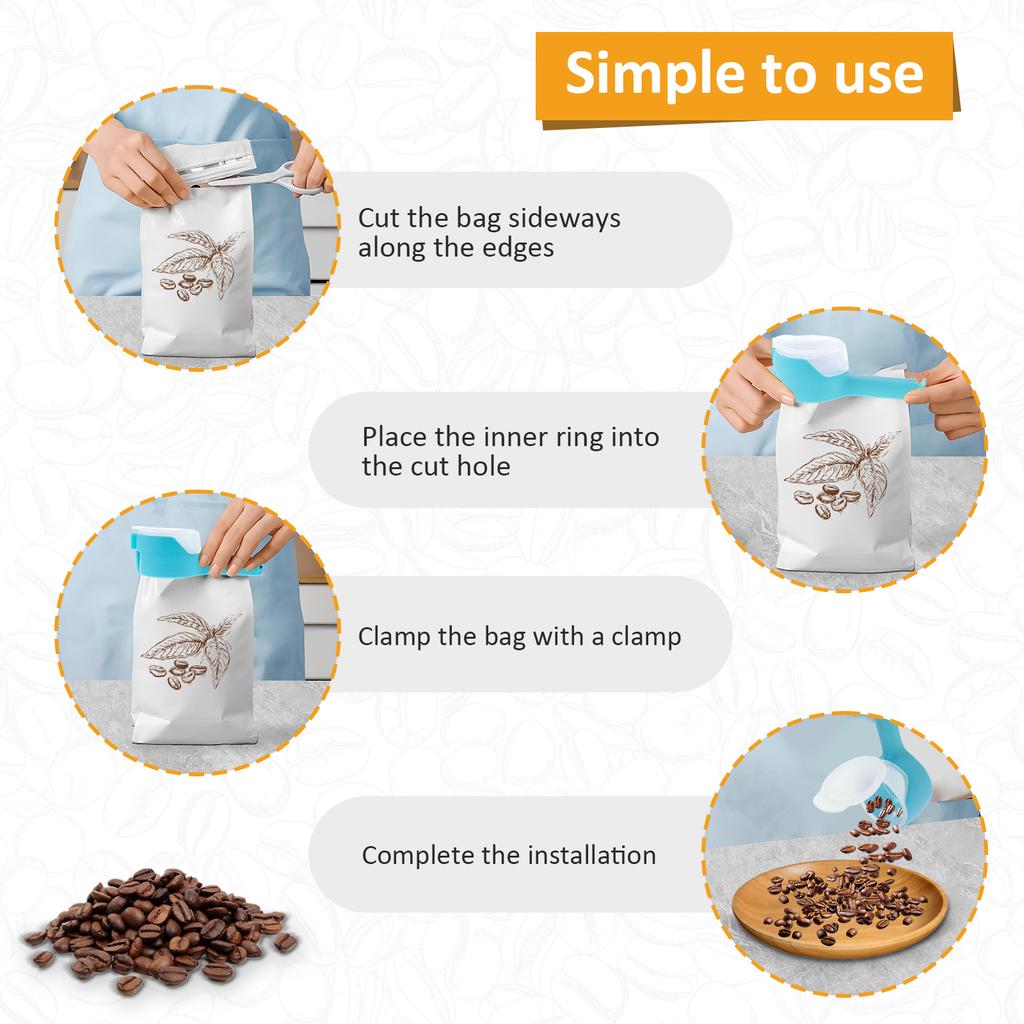 Simple to use

Cut the bag sideways along the edges

Place the inner ring into the cut hole

Clamp the bag with a clamp

Complete the installation