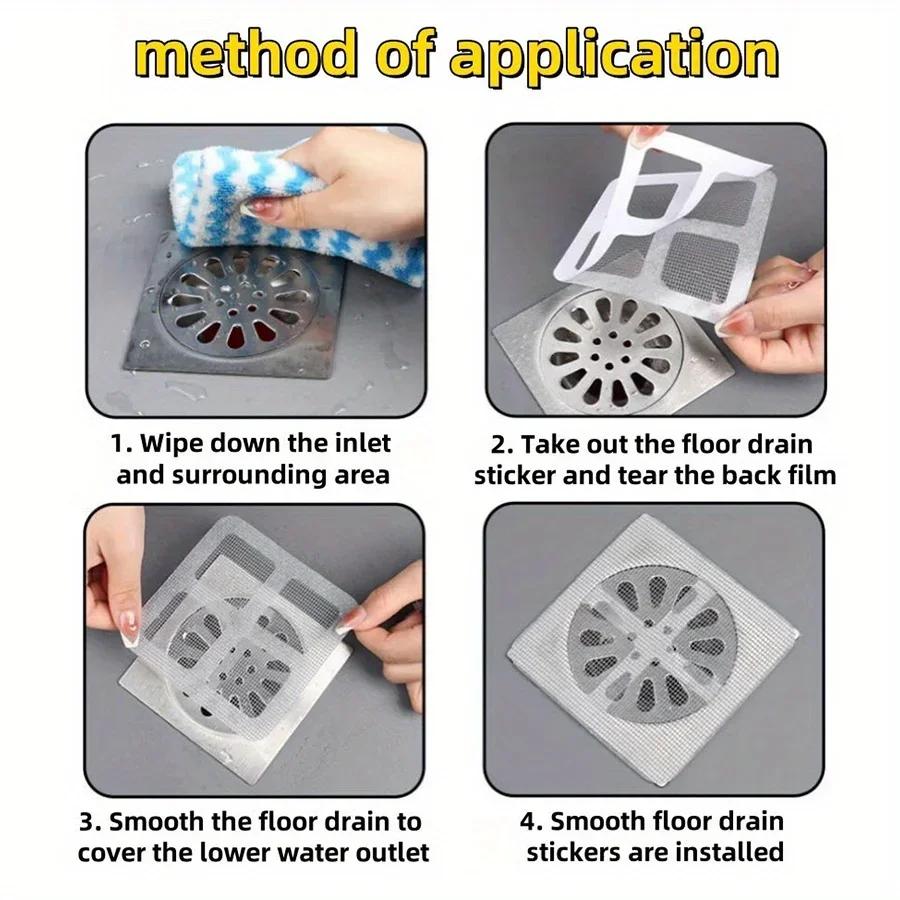 method of application

1. Wipe down the inlet and surrounding area

2. Take out the floor drain sticker and tear the back film

3. Smooth the floor drain to cover the lower water outlet

4. Smooth floor drain stickers are installed