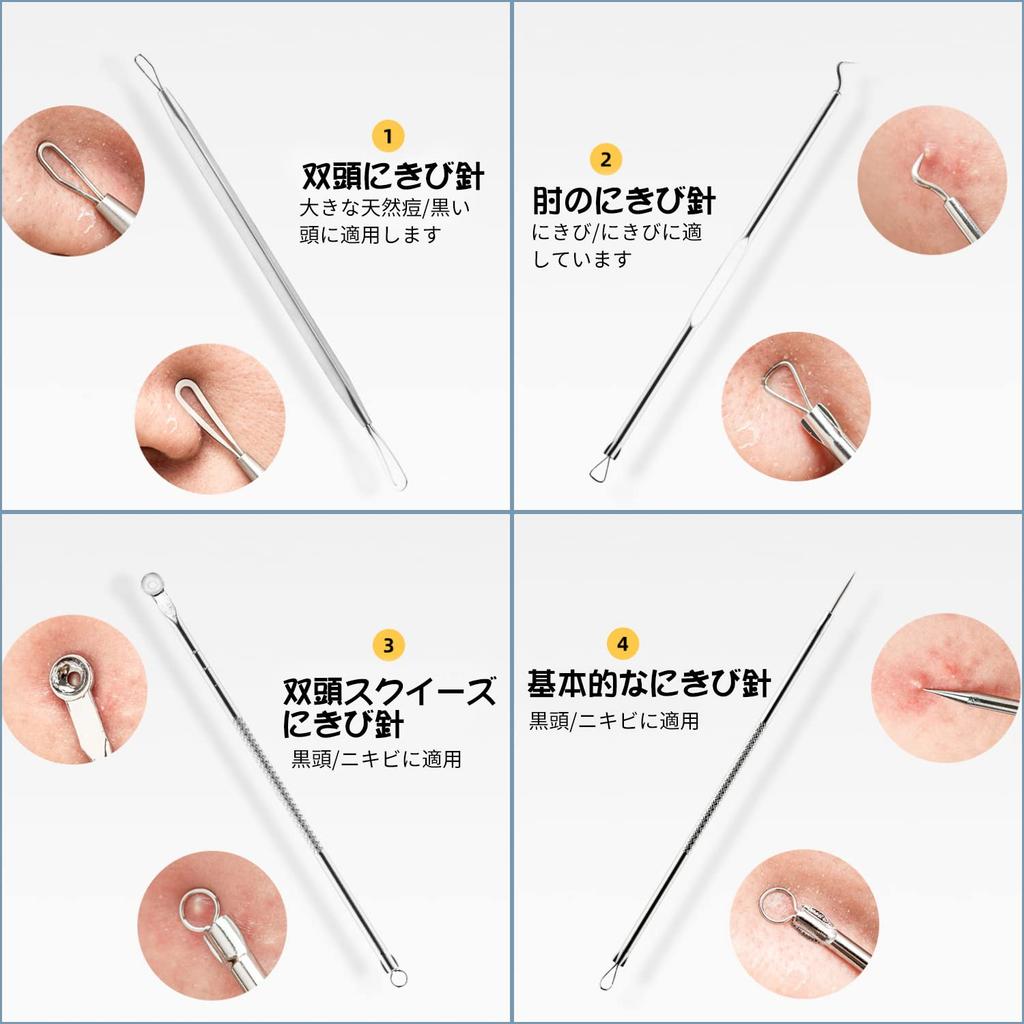 1
双頭にきび針
大きな天然痘/黒い頭に適用します

2
肘のにきび針
にきび/にきびに適しています

3
双頭スクイーズにきび針
黒頭/ニキビに適用

4
基本的なにきび針
黒頭/ニキビに適用