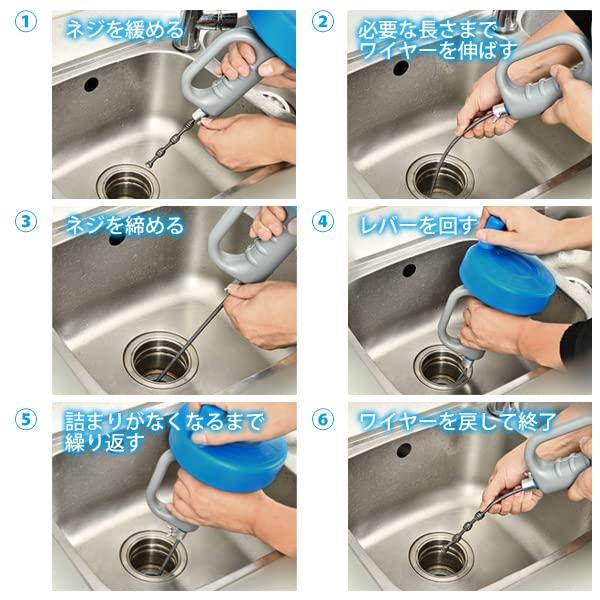 1
ネジを緩める

2
必要な長さまで
ワイヤーを伸ばす

3
ネジを締める

4
レバーを回す

5
詰まりがなくなるまで
繰り返す

6
ワイヤーを戻して終了