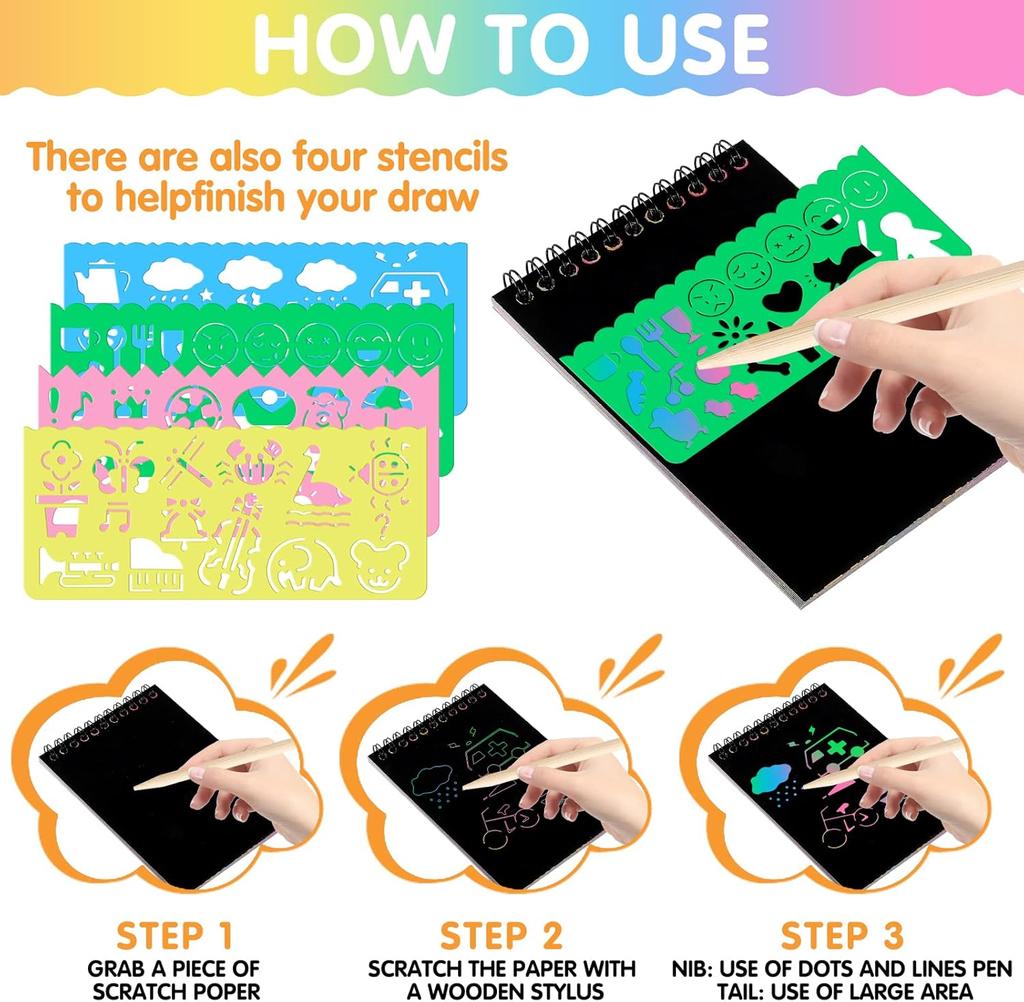 HOW TO USE

There are also four stencils to helpfinish your draw

STEP 1
GRAB A PIECE OF SCRATCH POPER

STEP 2
SCRATCH THE PAPER WITH A WOODEN STYLUS

STEP 3
NIB: USE OF DOTS AND LINES PEN
TAIL: USE OF LARGE AREA