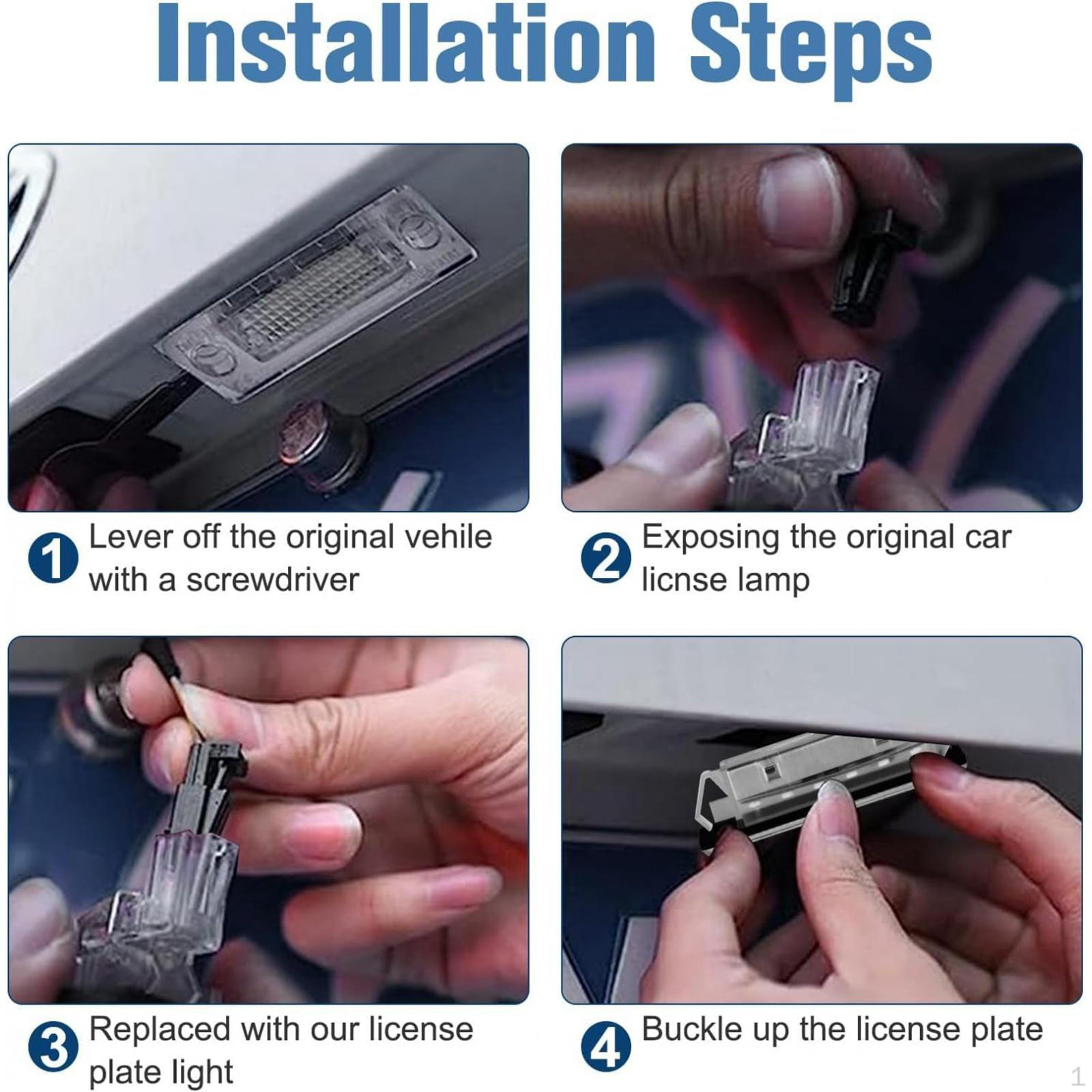 Installation Steps

1 Lever off the original vehile with a screwdriver

2 Exposing the original car licnse lamp

3 Replaced with our license plate light

4 Buckle up the license plate

1