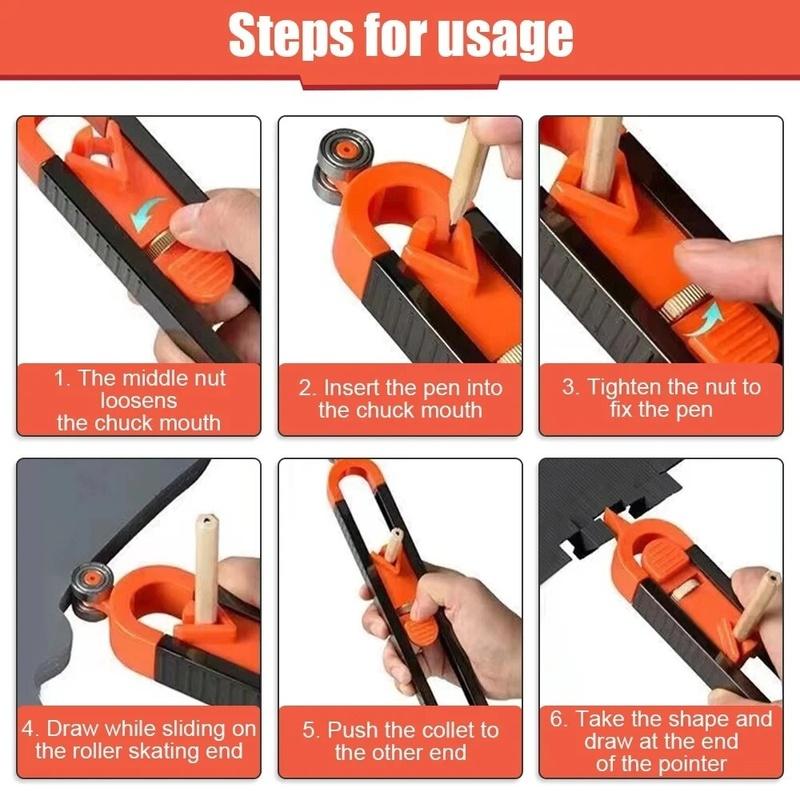 Steps for usage

1. The middle nut loosens the chuck mouth

2. Insert the pen into the chuck mouth

3. Tighten the nut to fix the pen

4. Draw while sliding on the roller skating end

5. Push the collet to the other end

6. Take the shape and draw at the end of the pointer