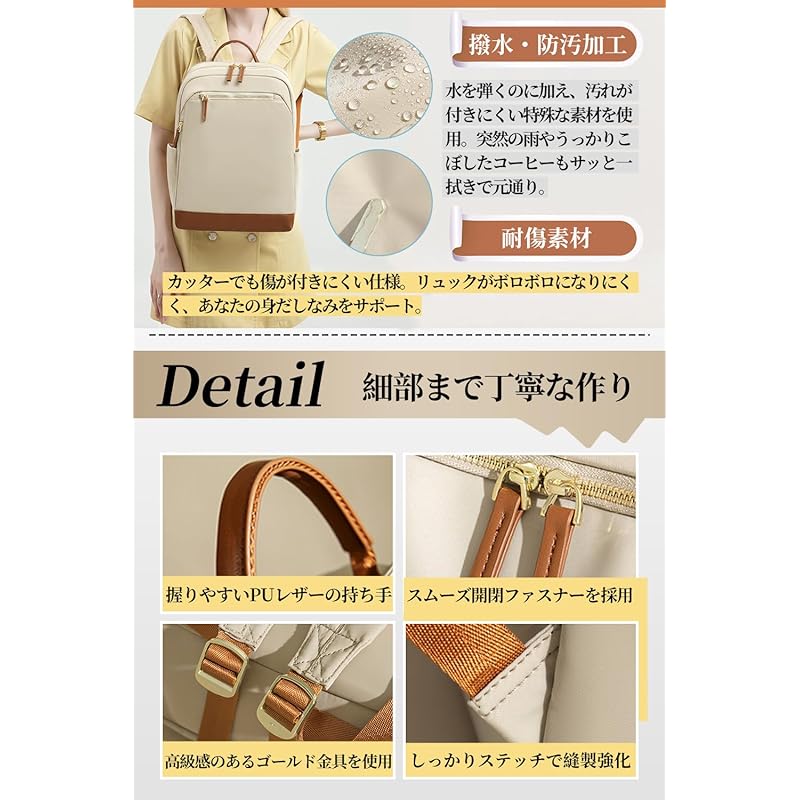 撥水・防汚加工

水を弾くのに加え、汚れが付きにくい特殊な素材を使用。突然の雨やうっかりこぼしたコーヒーもサッと一拭きで元通り。

耐傷素材

カッターでも傷が付きにくい仕様。リュックがボロボロになりにくく、あなたの身だしなみをサポート。

Detail 細部まで丁寧な作り

握りやすいPUレザーの持ち手

スムーズ開閉ファスナーを採用

高級感のあるゴールド金具を使用

しっかりステッチで縫製強化