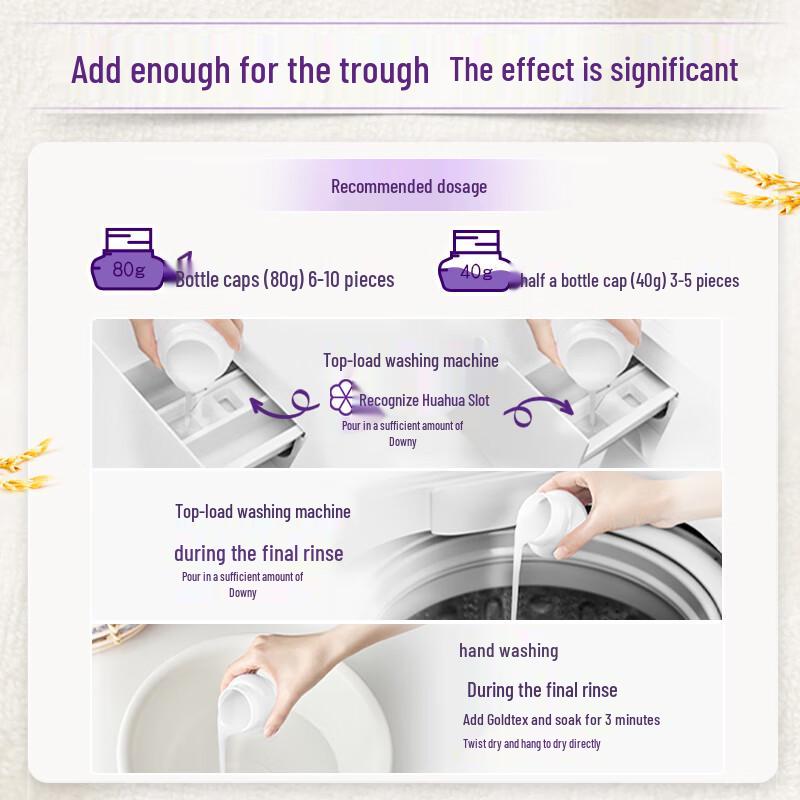 Add enough for the trough The effect is significant

Recommended dosage

80g Bottle caps (80g) 6-10 pieces

40g half a bottle cap (40g) 3-5 pieces

Top-load washing machine

Recognize Huahua Slot

Pour in a sufficient amount of Downy

Top-load washing machine

during the final rinse

Pour in a sufficient amount of Downy

hand washing

During the final rinse

Add Goldtex and soak for 3 minutes

Twist dry and hang to dry directly