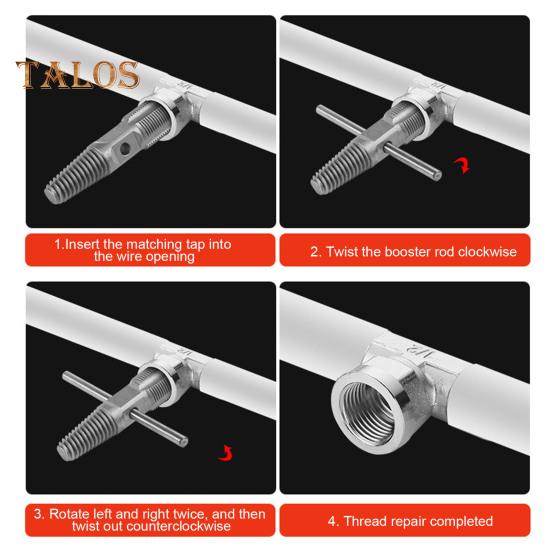 TALOS

1/2

1.Insert the matching tap into the wire opening

1/2

2. Twist the booster rod clockwise

1/2

3. Rotate left and right twice, and then twist out counterclockwise

1/2

4. Thread repair completed