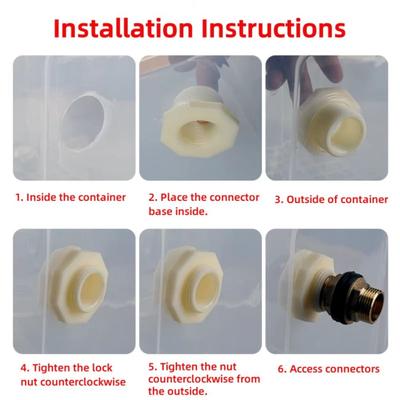 Installation Instructions

1. Inside the container

2. Place the connector base inside.

3. Outside of container

4. Tighten the lock nut counterclockwise

5. Tighten the nut counterclockwise from the outside.

6. Access connectors