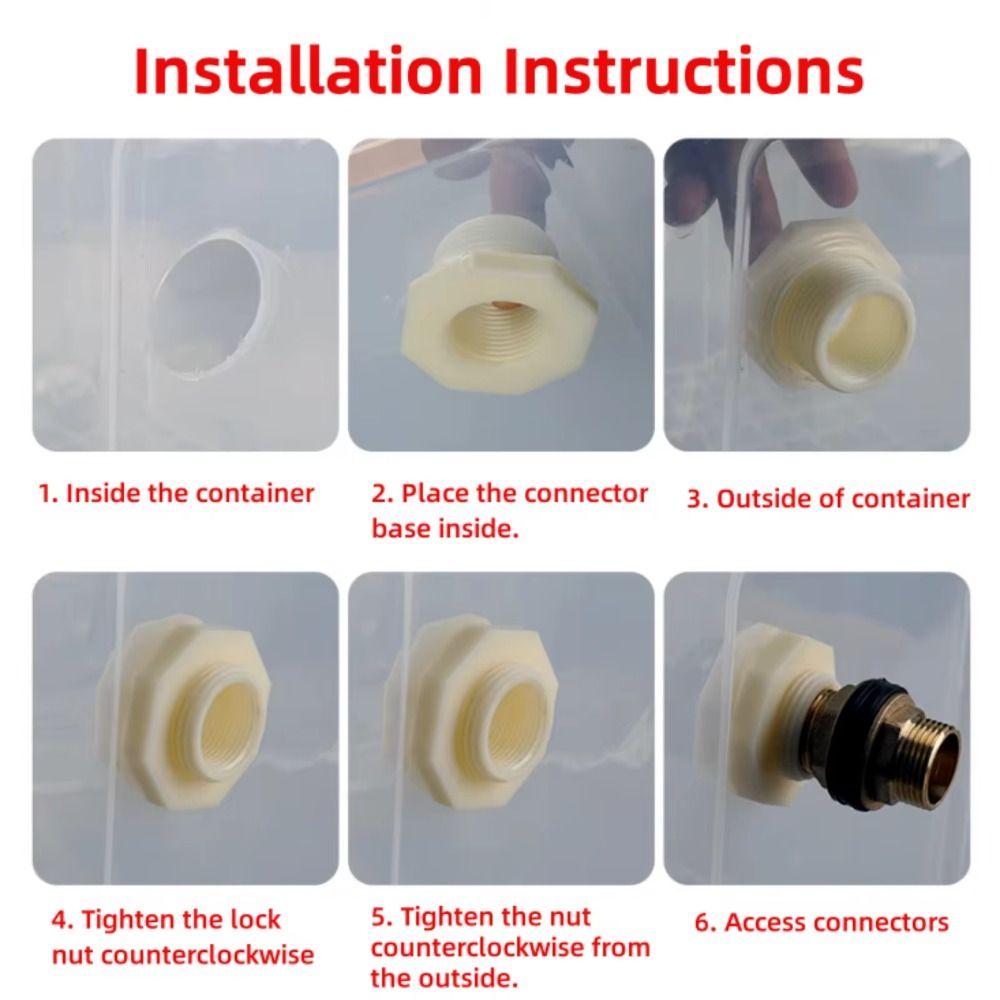 Installation Instructions

1. Inside the container

2. Place the connector base inside.

3. Outside of container

4. Tighten the lock nut counterclockwise

5. Tighten the nut counterclockwise from the outside.

6. Access connectors