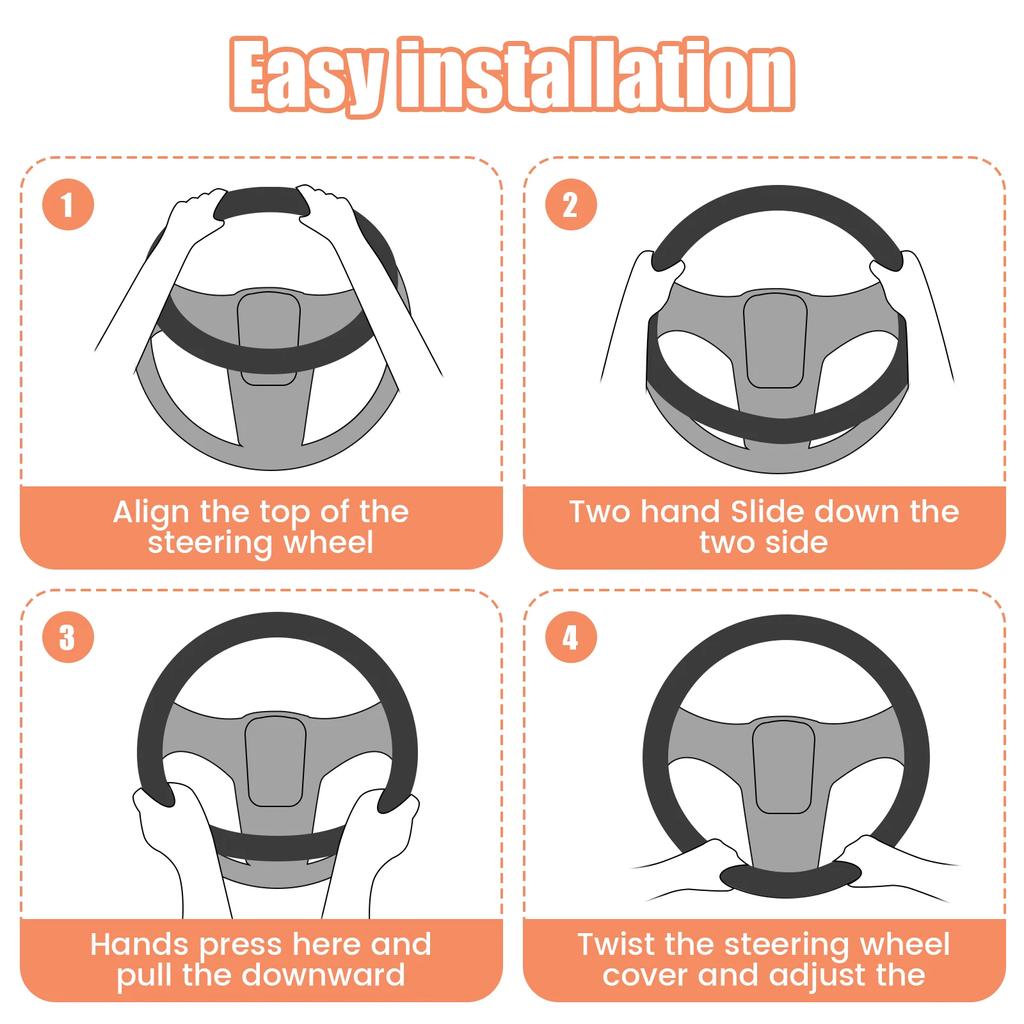 Easy installation

1

Align the top of the steering wheel

2

Two hand Slide down the two side

3

Hands press here and pull the downward

4

Twist the steering wheel cover and adjust the