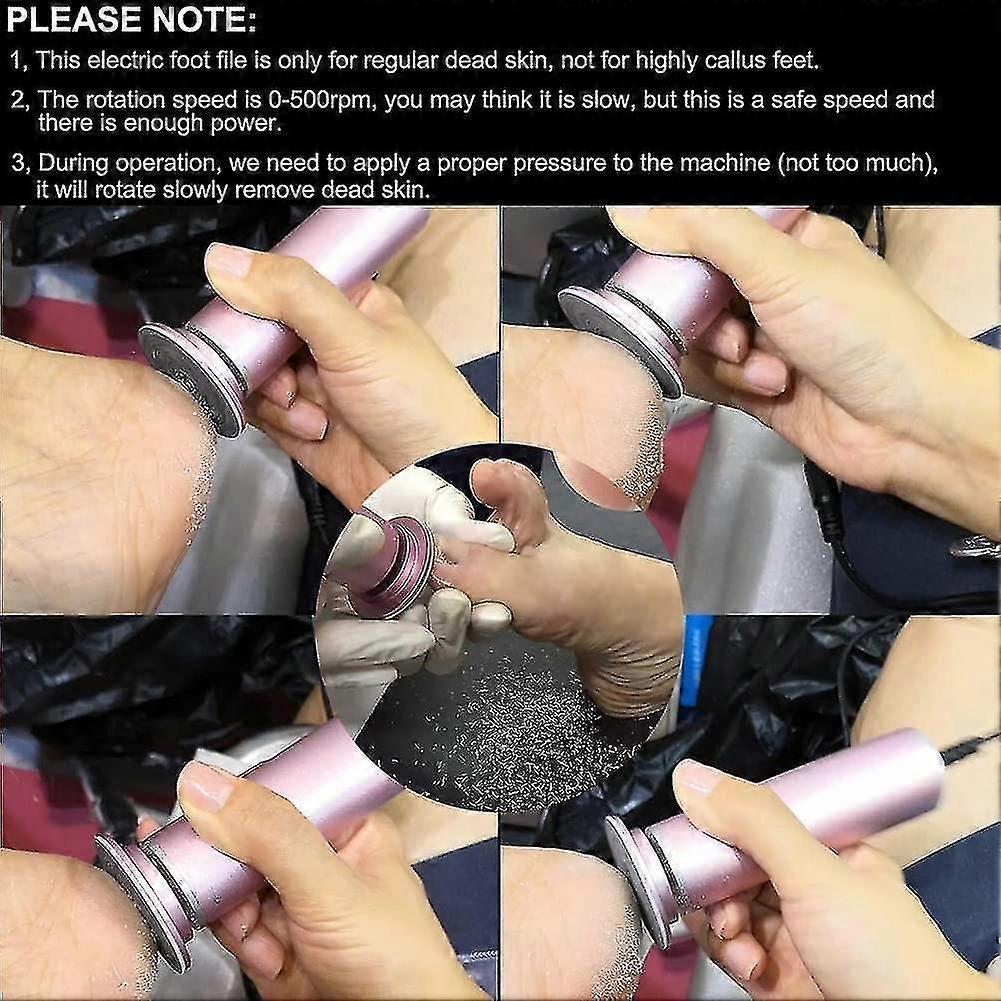 PLEASE NOTE:

1, This electric foot file is only for regular dead skin, not for highly callus feet.

2, The rotation speed is 0-500rpm, you may think it is slow, but this is a safe speed and there is enough power.

3, During operation, we need to apply a proper pressure to the machine (not too much), it will rotate slowly remove dead skin.