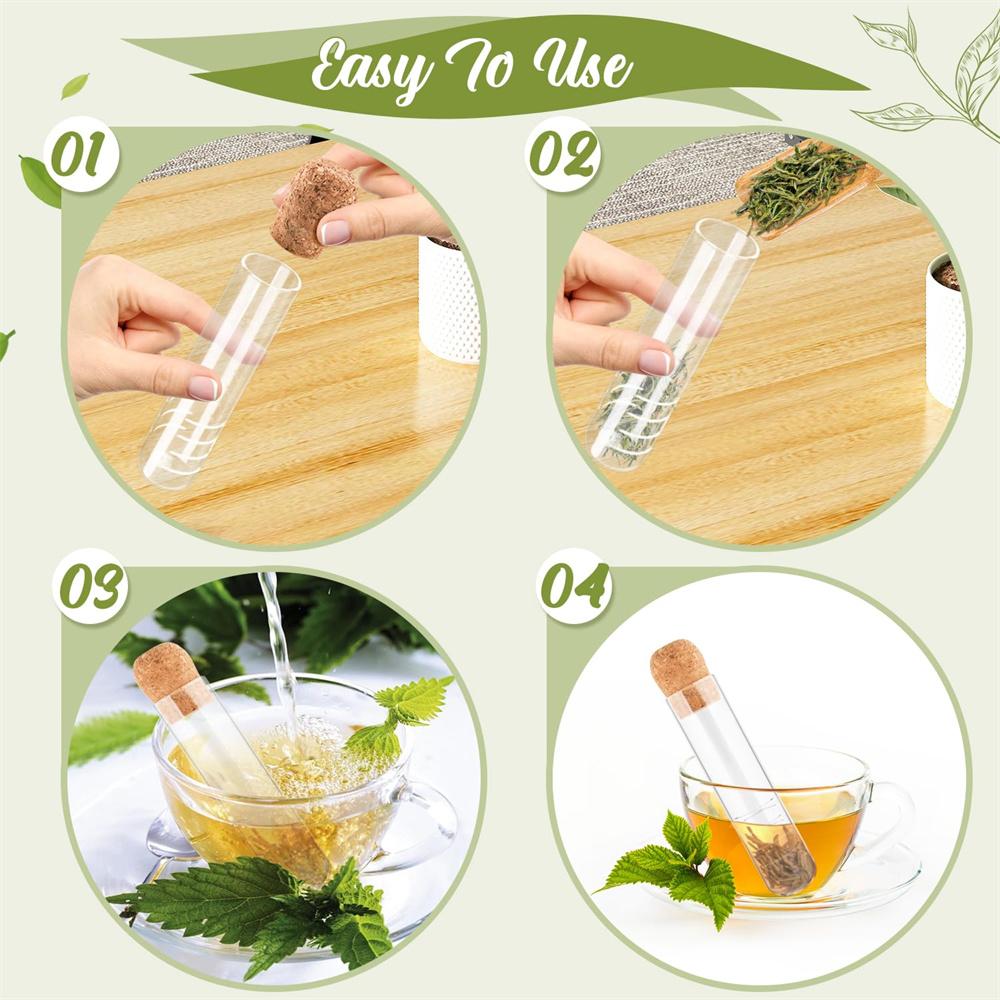 Easy To Use

01

02

03

04