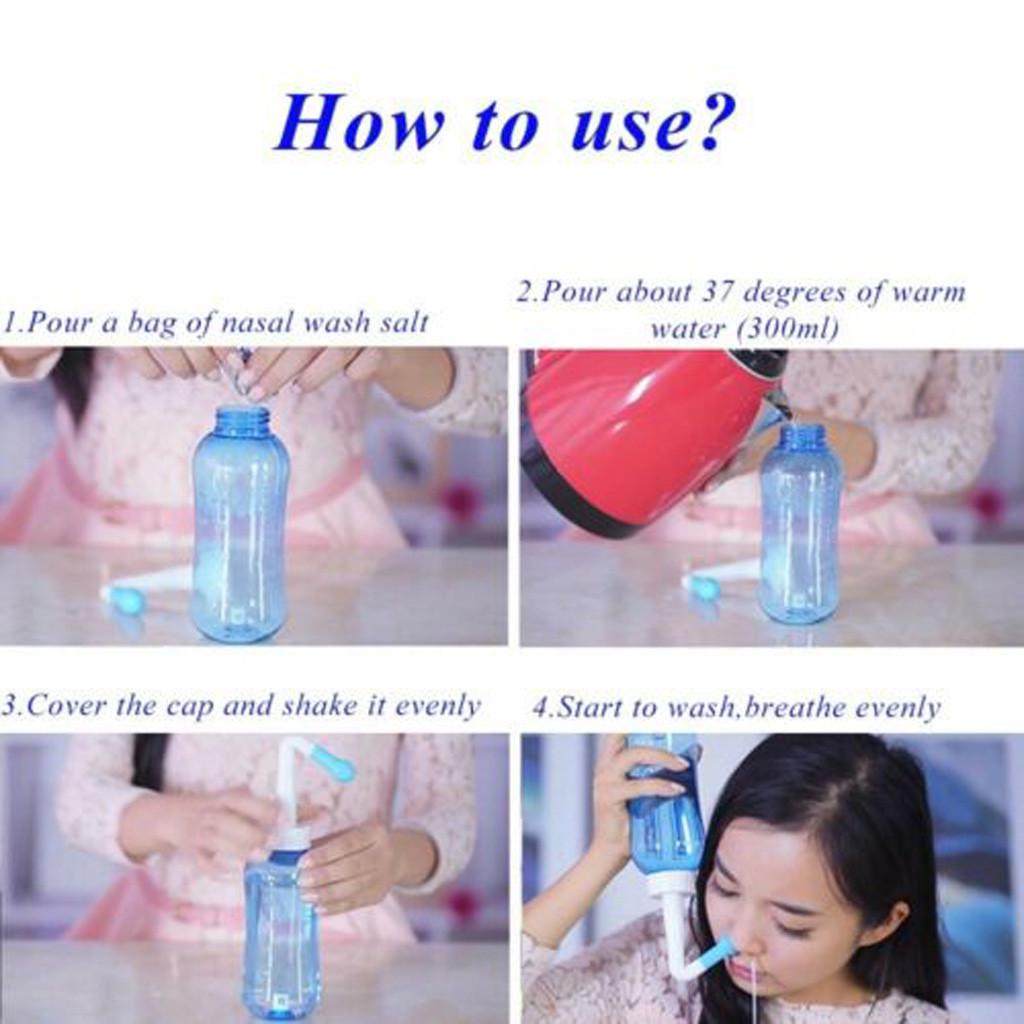 How to use?

1.Pour a bag of nasal wash salt

2.Pour about 37 degrees of warm water (300ml)

3.Cover the cap and shake it evenly

4.Start to wash,breathe evenly