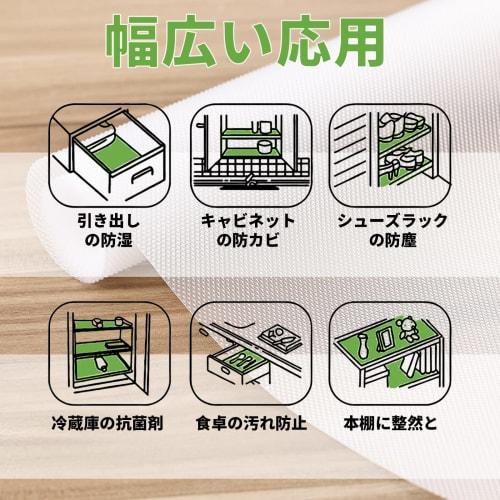 幅広い応用

引き出しの防湿

キャビネットの防カビ

シューズラックの防塵

冷蔵庫の抗菌剤

食卓の汚れ防止

本棚に整然と