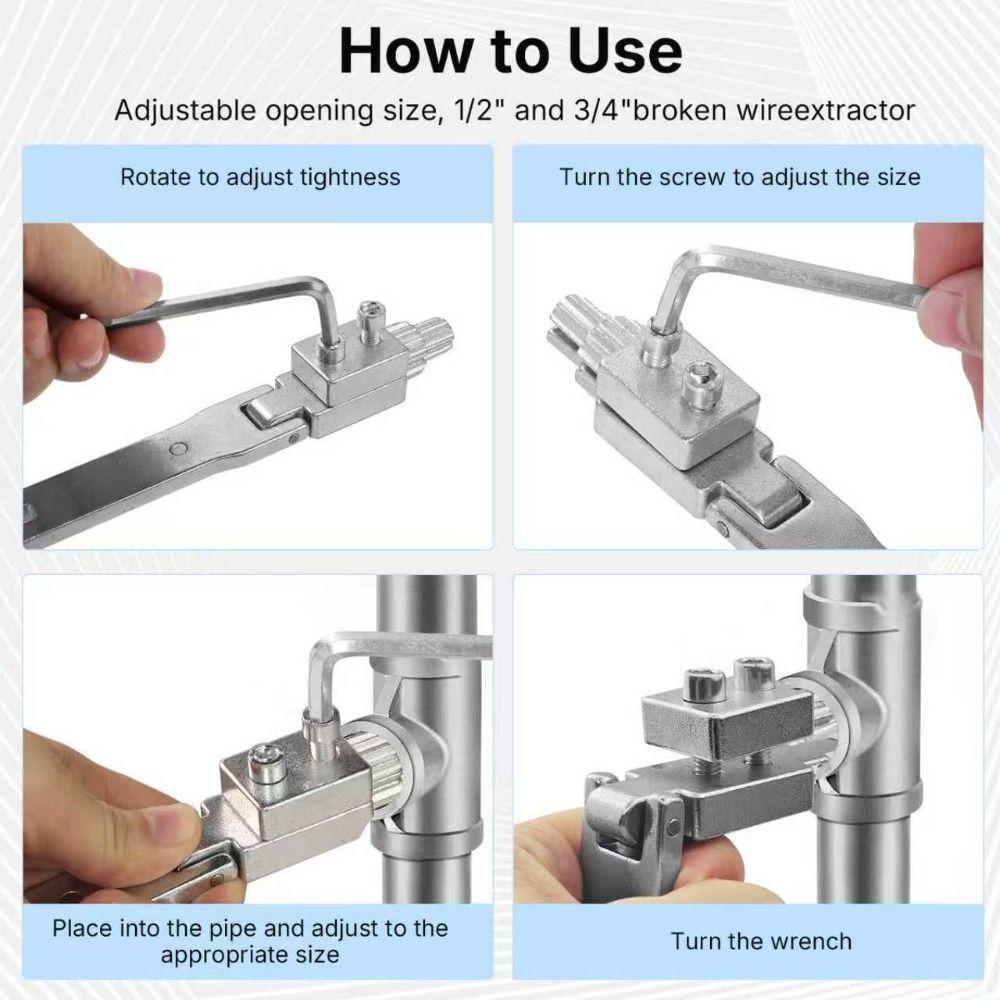 How to Use

Adjustable opening size, 1/2" and 3/4"broken wireextractor

Rotate to adjust tightness

Turn the screw to adjust the size

Place into the pipe and adjust to the appropriate size

Turn the wrench