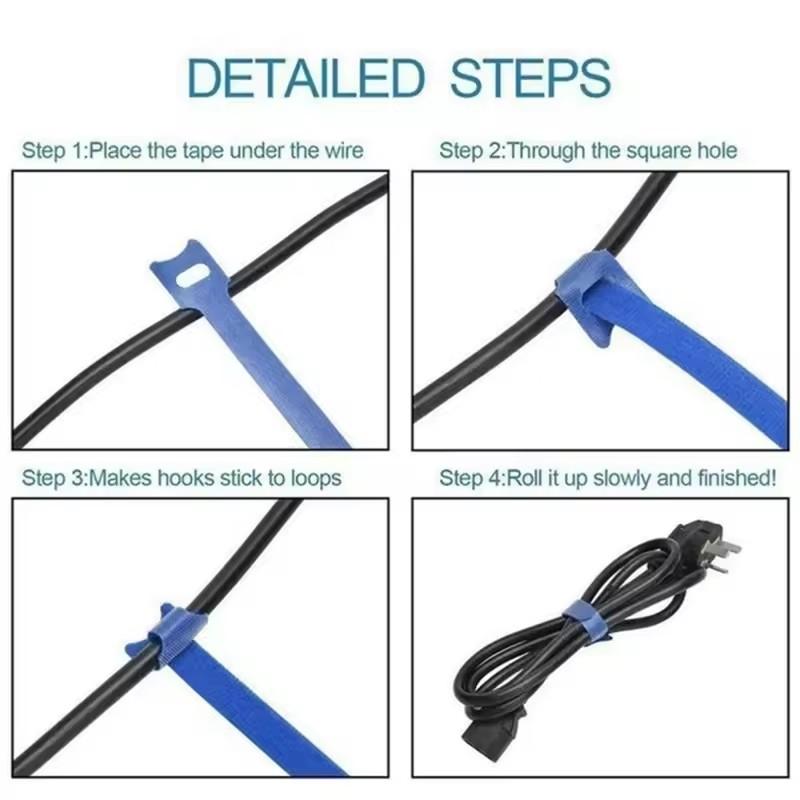 DETAILED STEPS

Step 1:Place the tape under the wire

Step 2:Through the square hole

Step 3:Makes hooks stick to loops

Step 4:Roll it up slowly and finished!