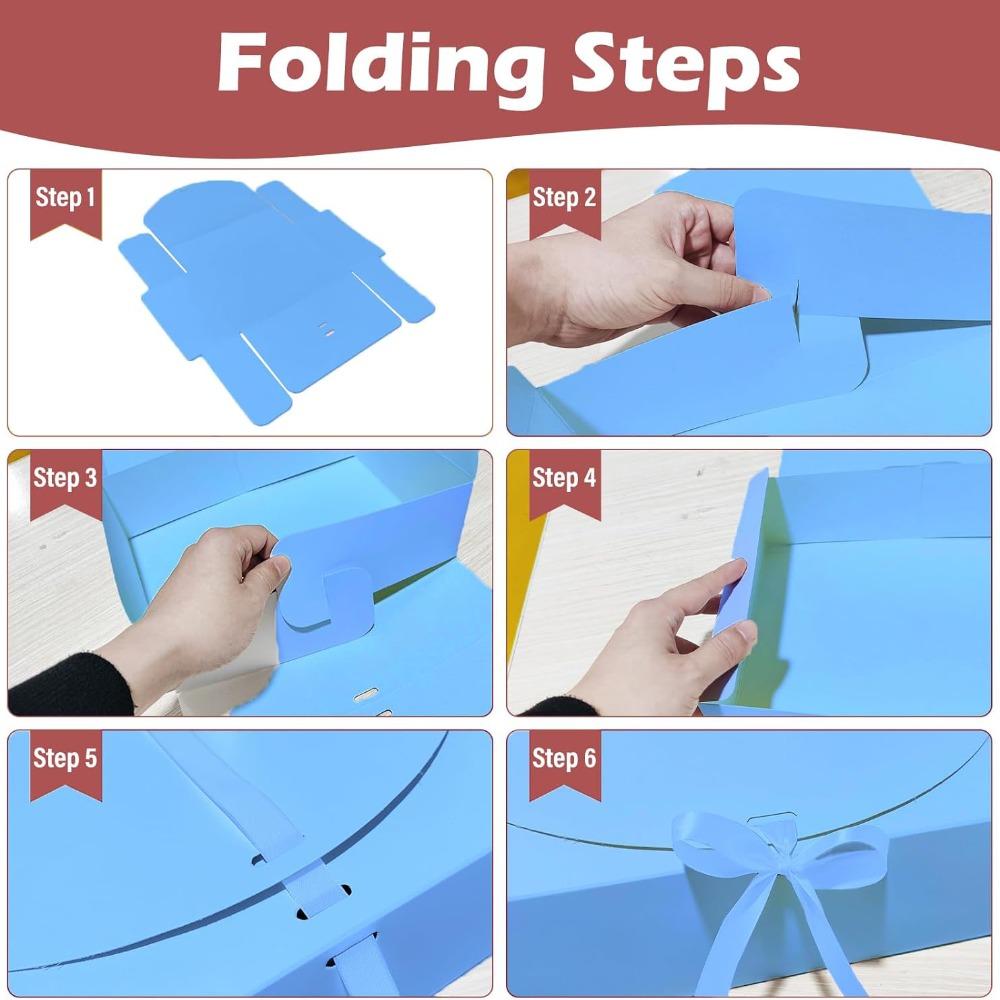 Folding Steps

Step 1

Step 2

Step 3

Step 4

Step 5

Step 6