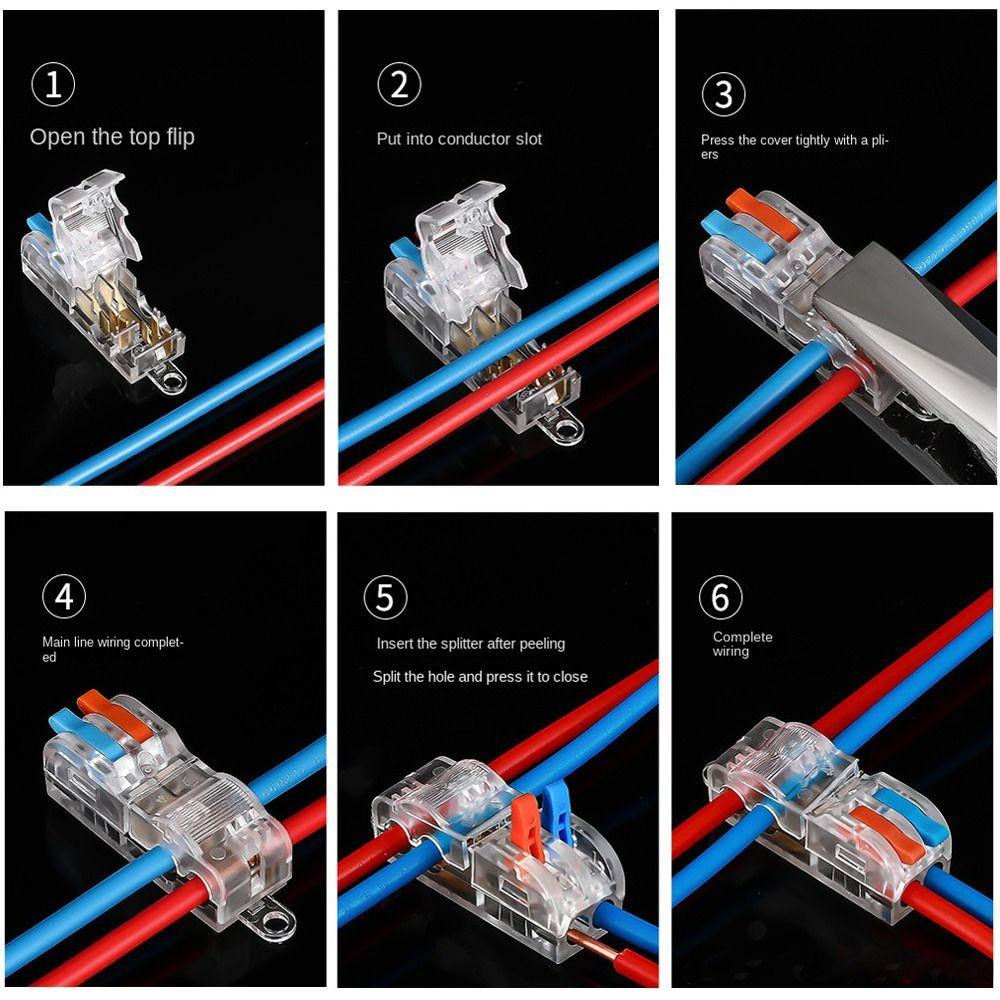 ① Open the top flip

② Put into conductor slot

③ Press the cover tightly with a pliers

④ Main line wiring completed

⑤ Insert the splitter after peeling

Split the hole and press it to close

⑥ Complete wiring