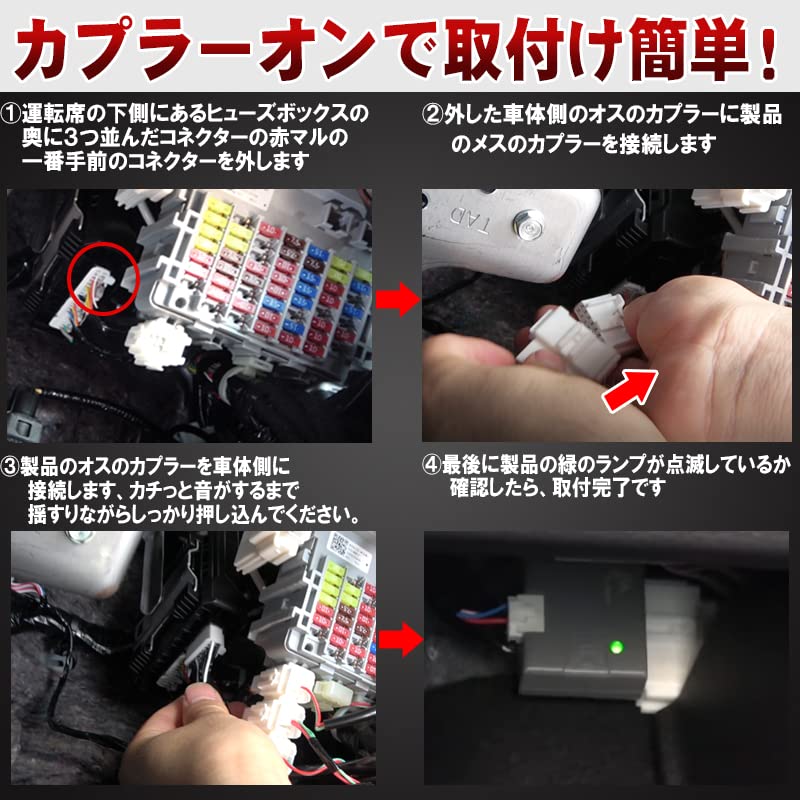 カプラーオンで取付け簡単!

①運転席の下側にあるヒューズボックスの奥に3つ並んだコネクターの赤マルの一番手前のコネクターを外します

②外した車体側のオスのカプラーに製品のメスのカプラーを接続します

TAD

③製品のオスのカプラーを車体側に接続します、カチっと音がするまで揺すりながらしっかり押し込んでください。

④最後に製品の緑のランプが点滅しているか確認したら、取付完了です