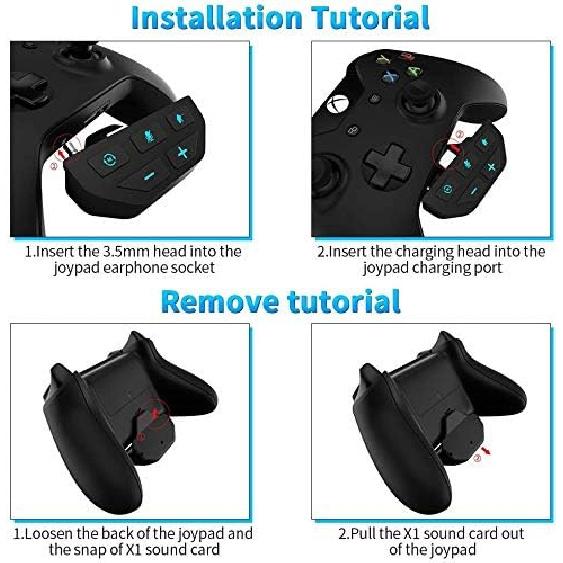 Installation Tutorial

1.Insert the 3.5mm head into the joypad earphone socket

2.Insert the charging head into the joypad charging port

Remove tutorial

1.Loosen the back of the joypad and the snap of X1 sound card

2.Pull the X1 sound card out of the joypad