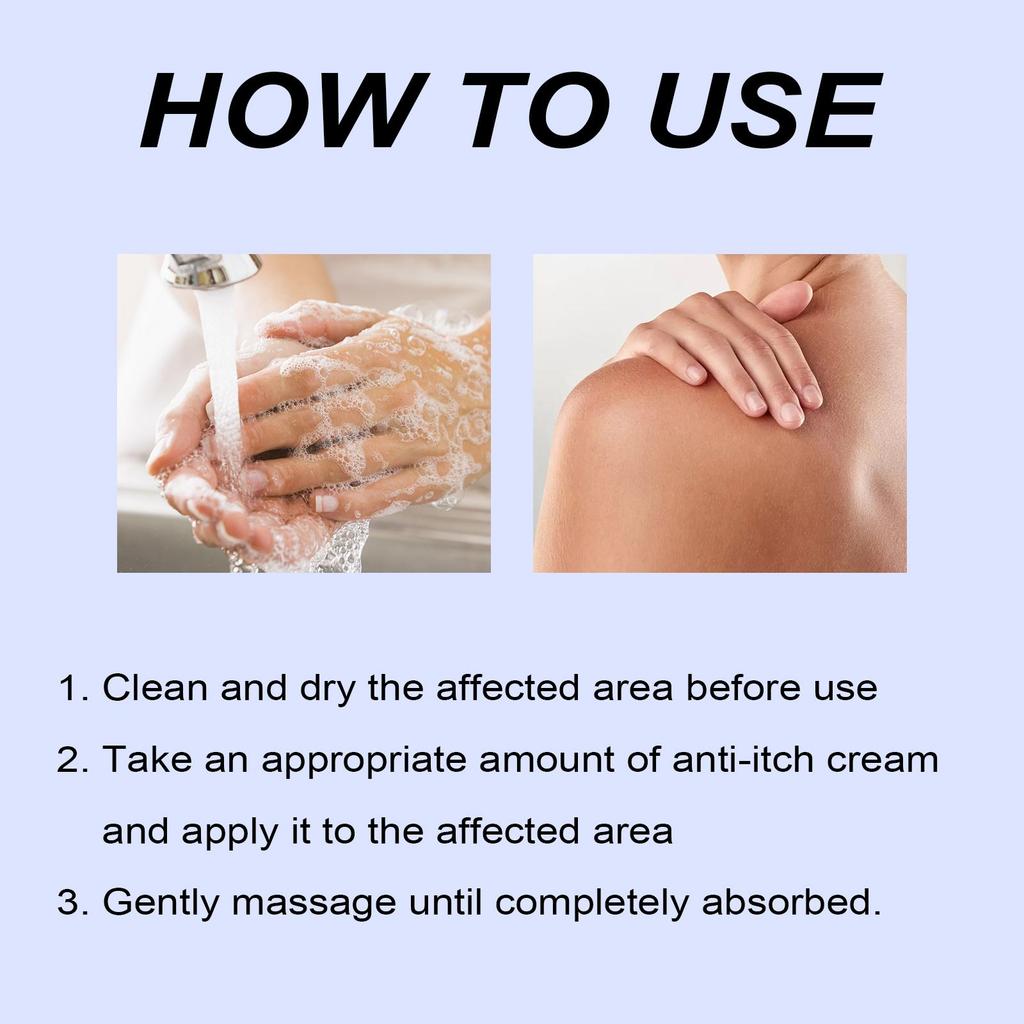 HOW TO USE

1. Clean and dry the affected area before use
2. Take an appropriate amount of anti-itch cream and apply it to the affected area
3. Gently massage until completely absorbed.