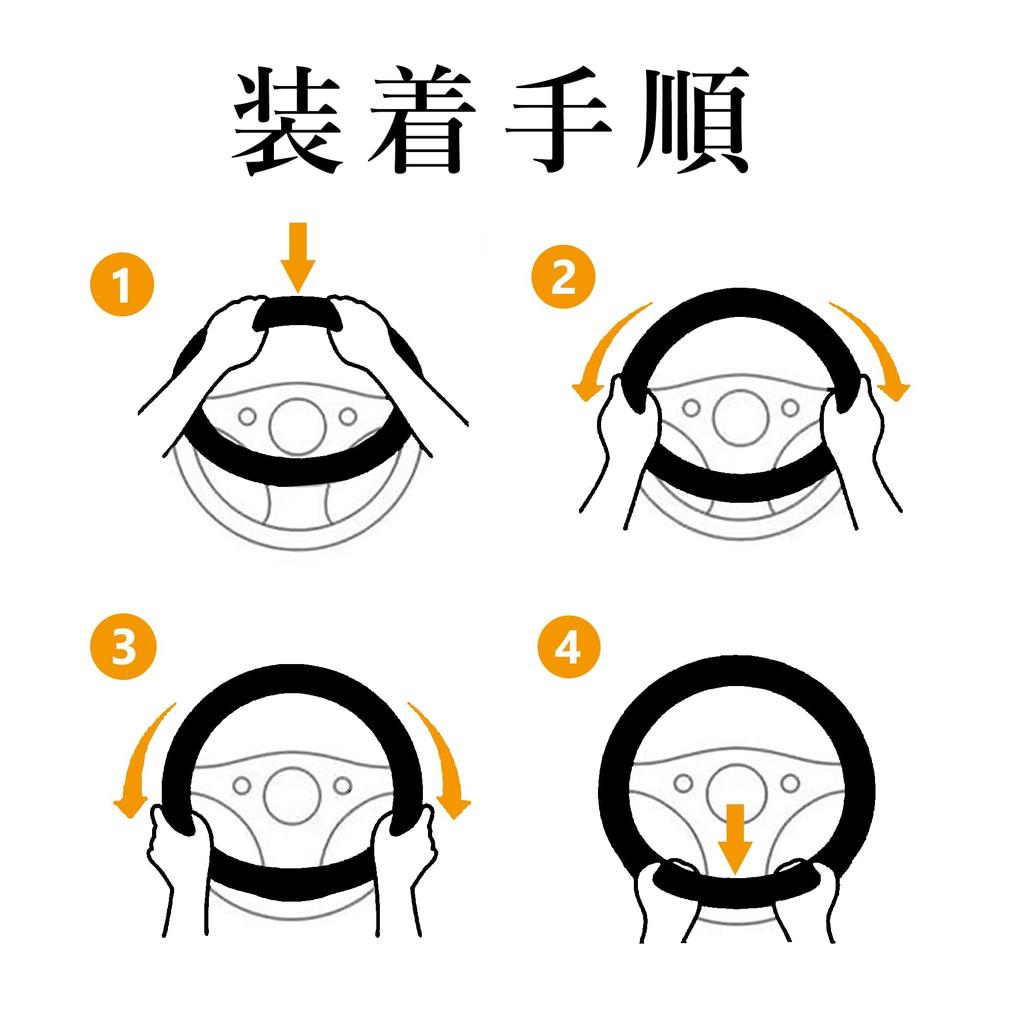 装着手順

1

2

3

4