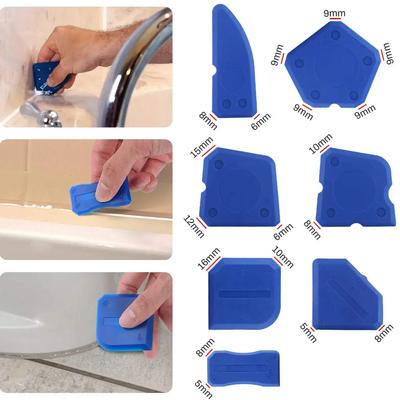 8mm
6mm
9mm
9mm
9mm
9mm
9mm
15mm
12mm
6mm
10mm
8mm
16mm
10mm
5mm
8mm
8mm
5mm