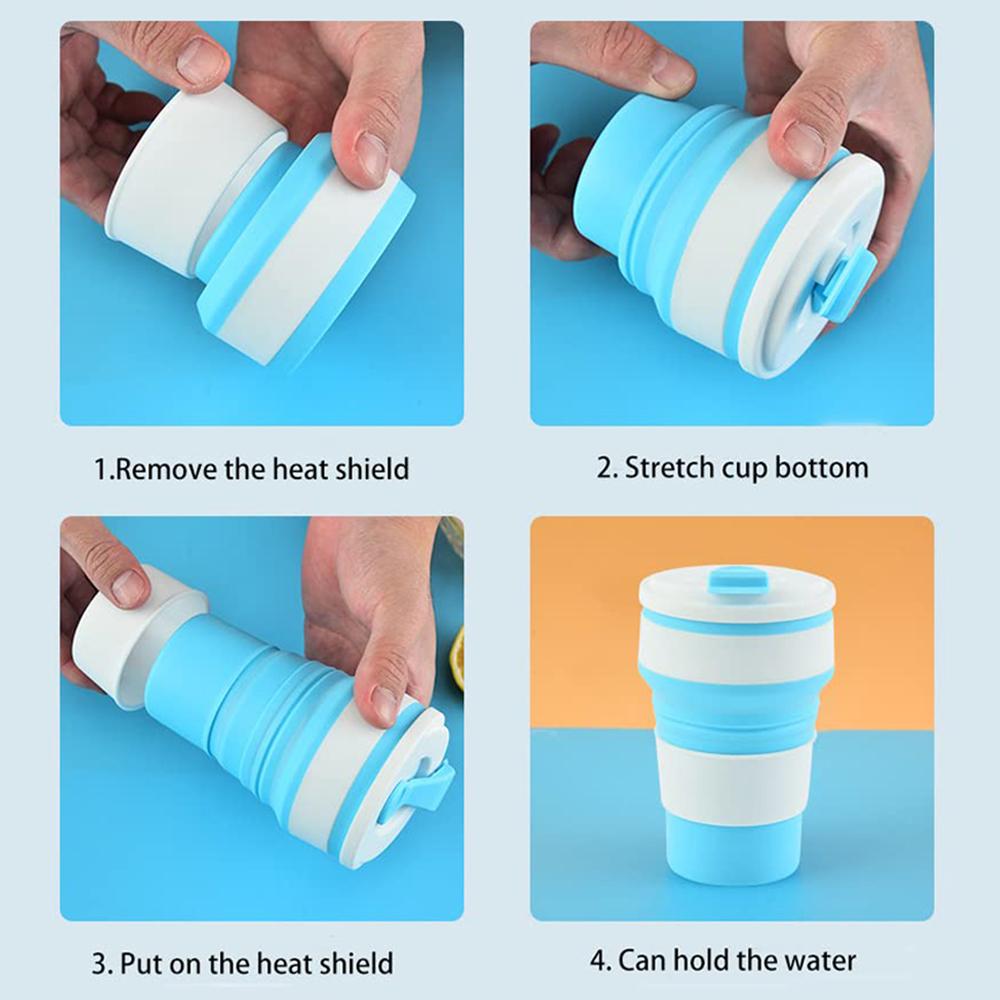 1.Remove the heat shield

2. Stretch cup bottom

3. Put on the heat shield

4. Can hold the water