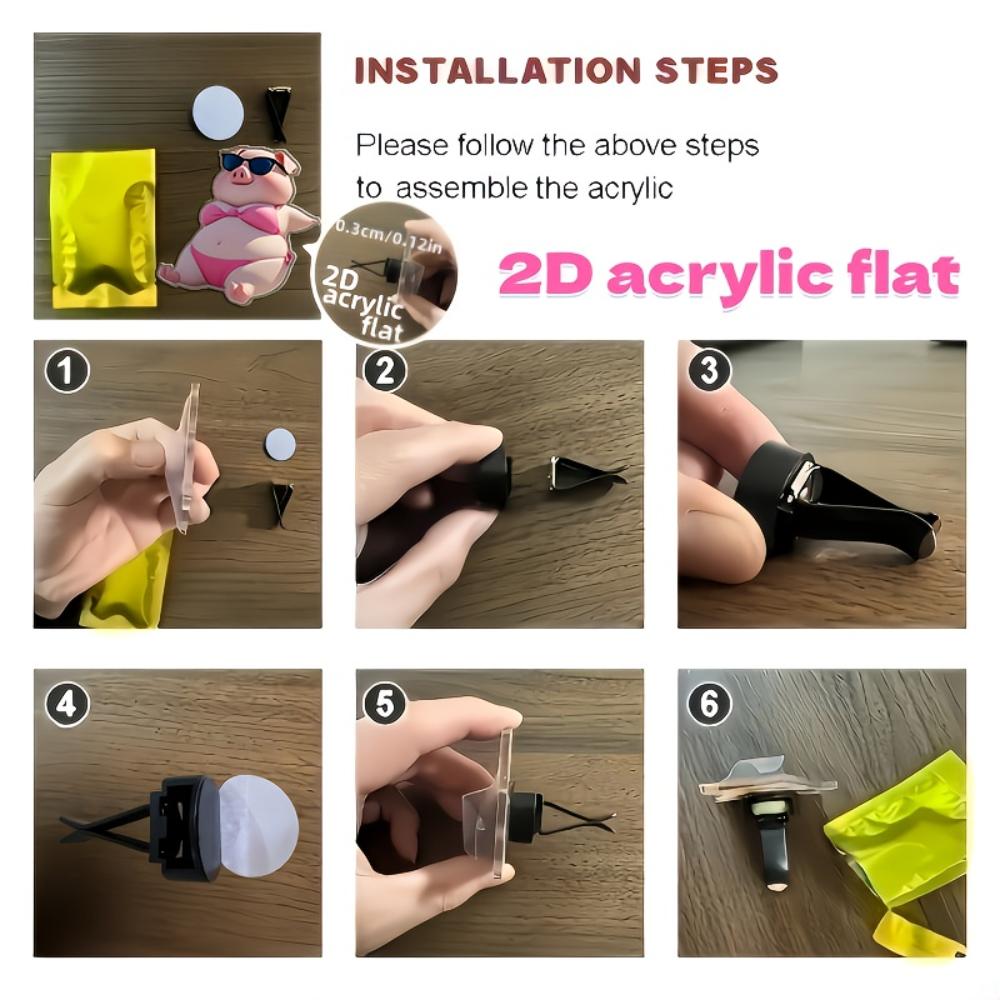 INSTALLATION STEPS

Please follow the above steps to assemble the acrylic

0.3cm/0.12in

2D acrylic flat

2D acrylic flat

1

2

3

4

5

6