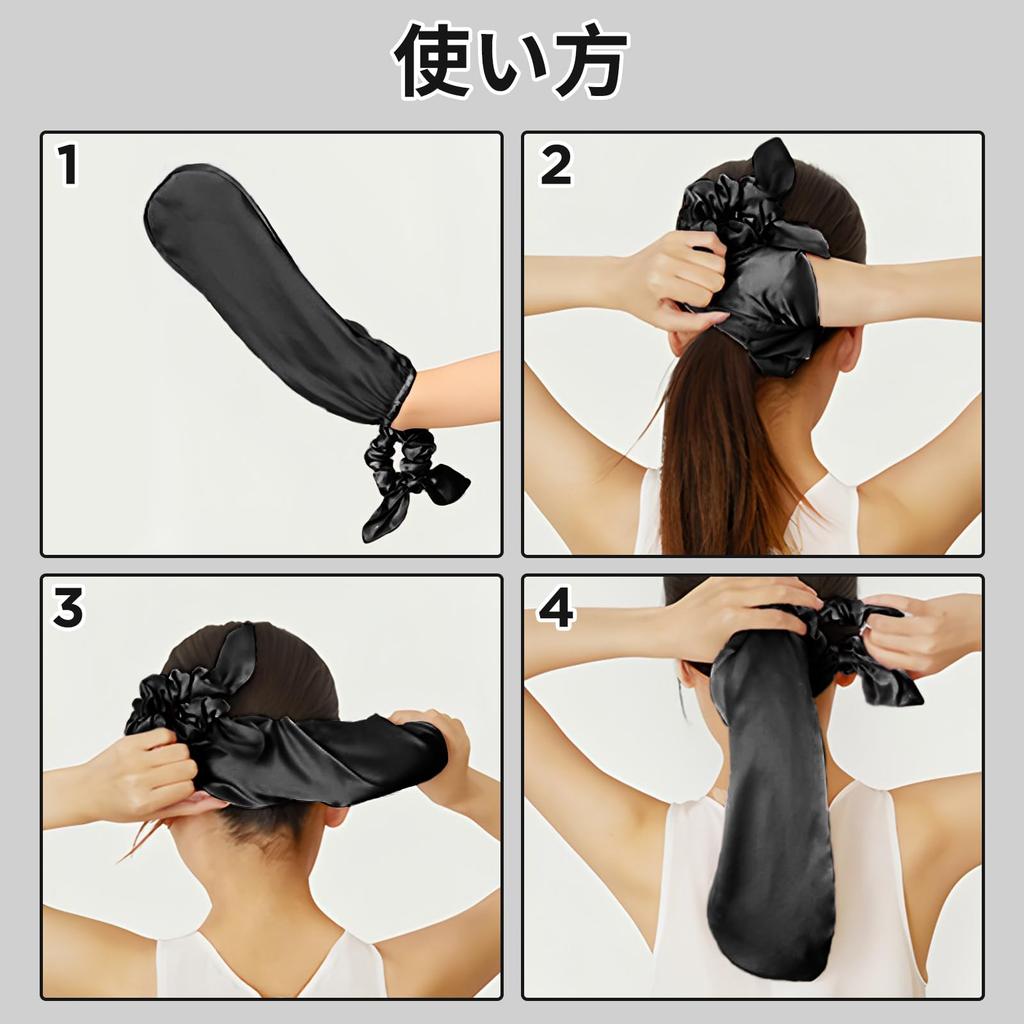 使い方

1

2

3

4