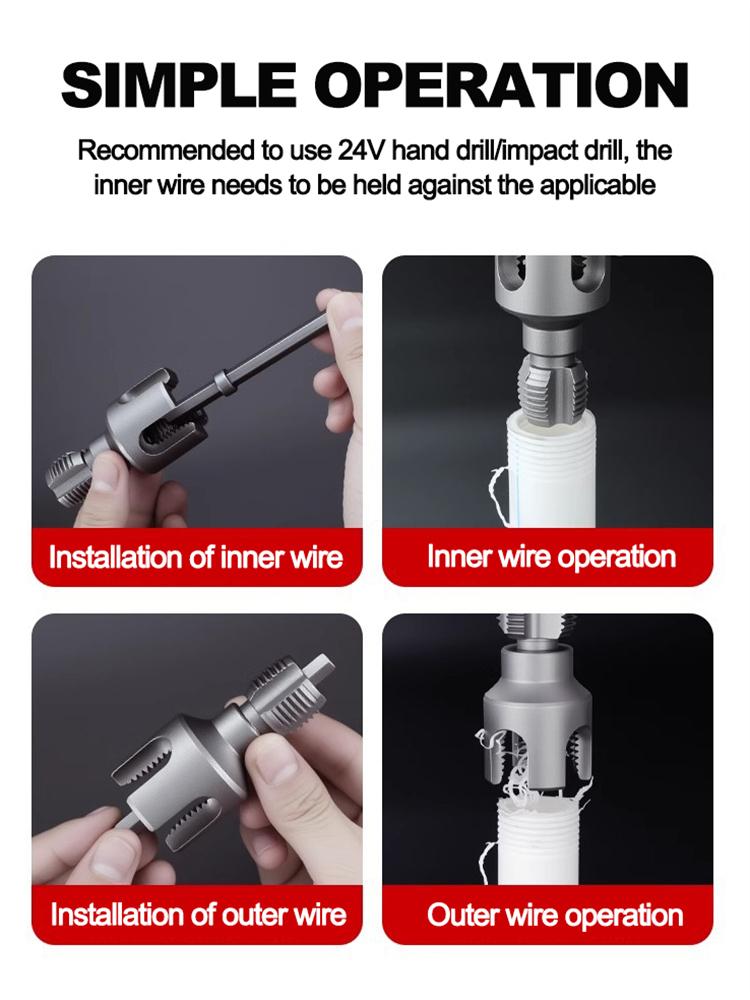 SIMPLE OPERATION

Recommended to use 24V hand drill/impact drill, the inner wire needs to be held against the applicable

Installation of inner wire

Inner wire operation

Installation of outer wire

Outer wire operation