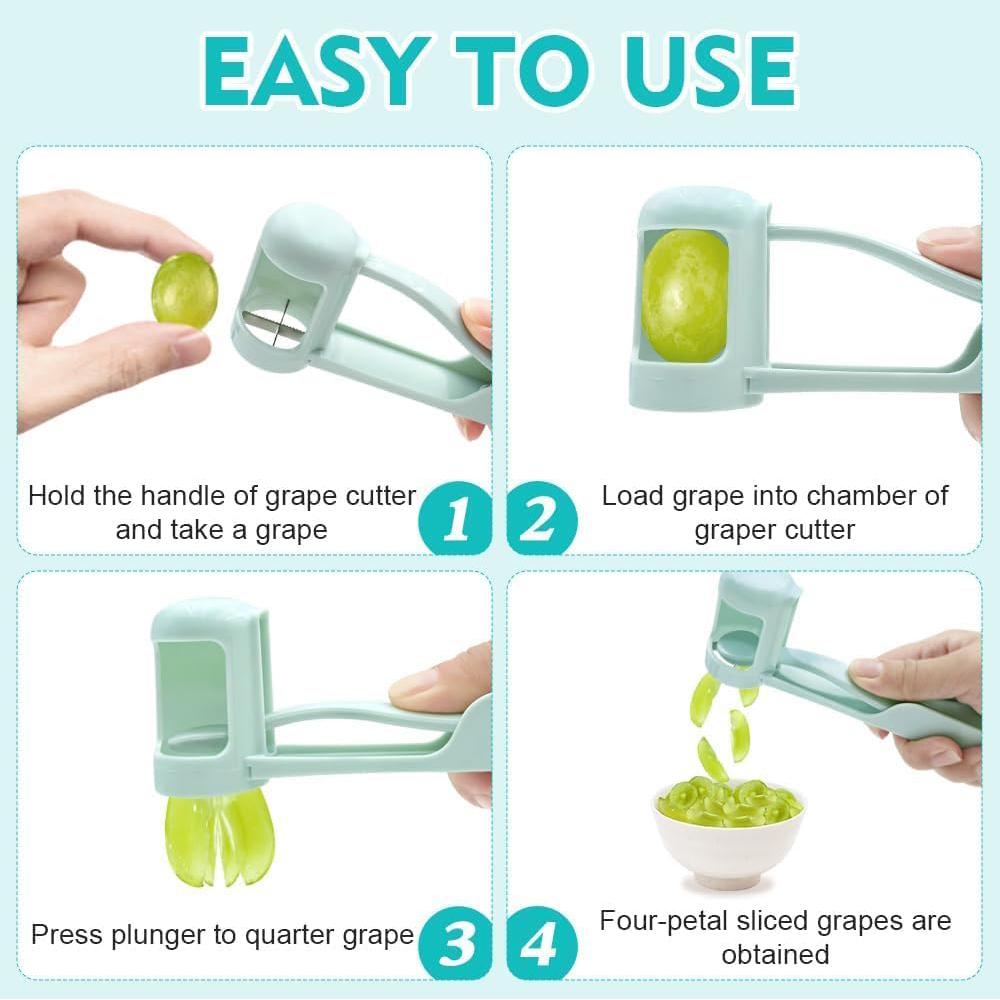 EASY TO USE

Hold the handle of grape cutter and take a grape

1

2

Load grape into chamber of graper cutter

Press plunger to quarter grape

3

4

Four-petal sliced grapes are obtained