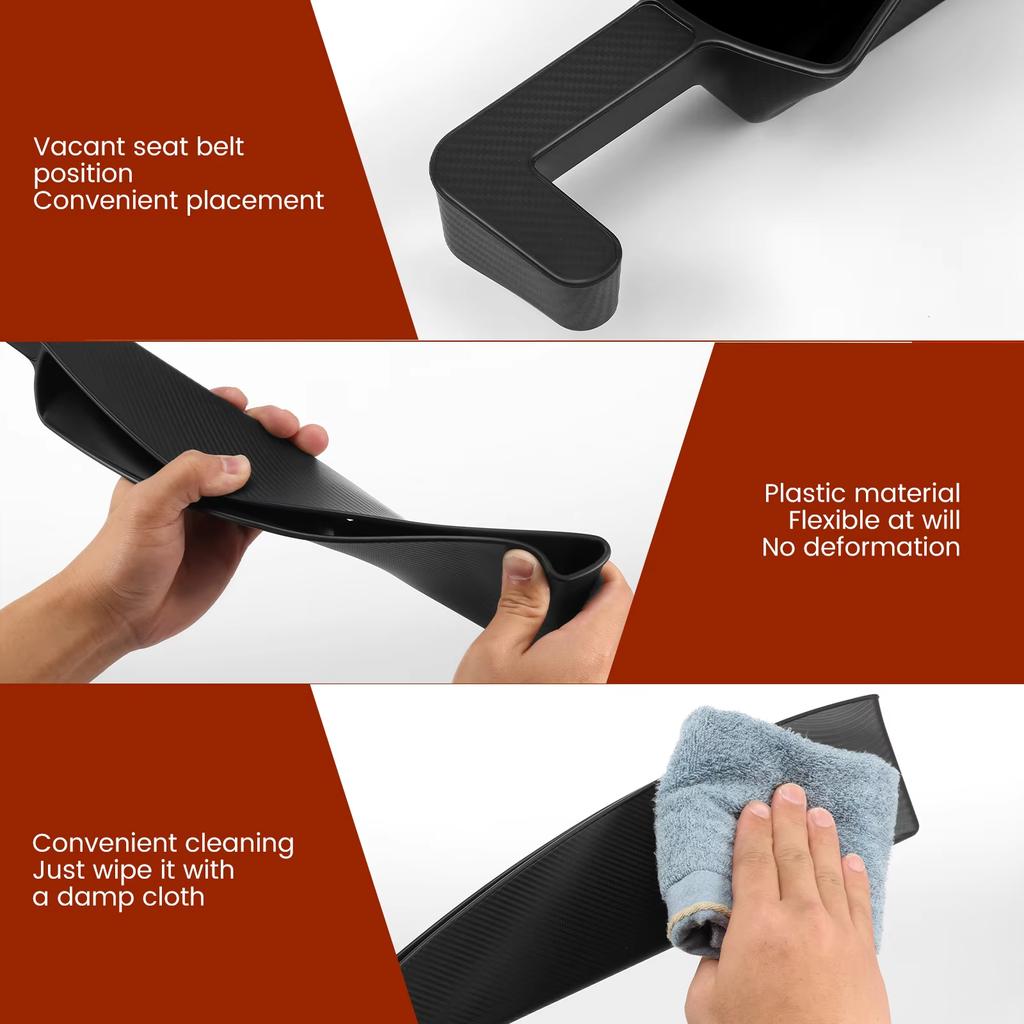 Vacant seat belt position
Convenient placement

Plastic material
Flexible at will
No deformation

Convenient cleaning
Just wipe it with a damp cloth