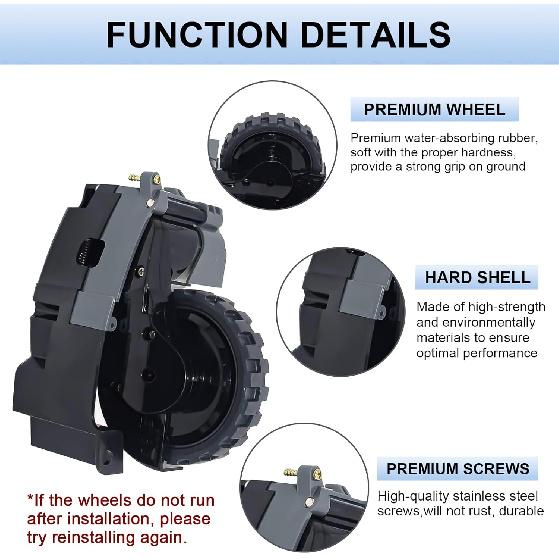 FUNCTION DETAILS

PREMIUM WHEEL

Premium water-absorbing rubber, soft with the proper hardness, provide a strong grip on ground

HARD SHELL

Made of high-strength and environmentally materials to ensure optimal performance

PREMIUM SCREWS

High-quality stainless steel screws,will not rust, durable

*If the wheels do not run after installation, please try reinstalling again.