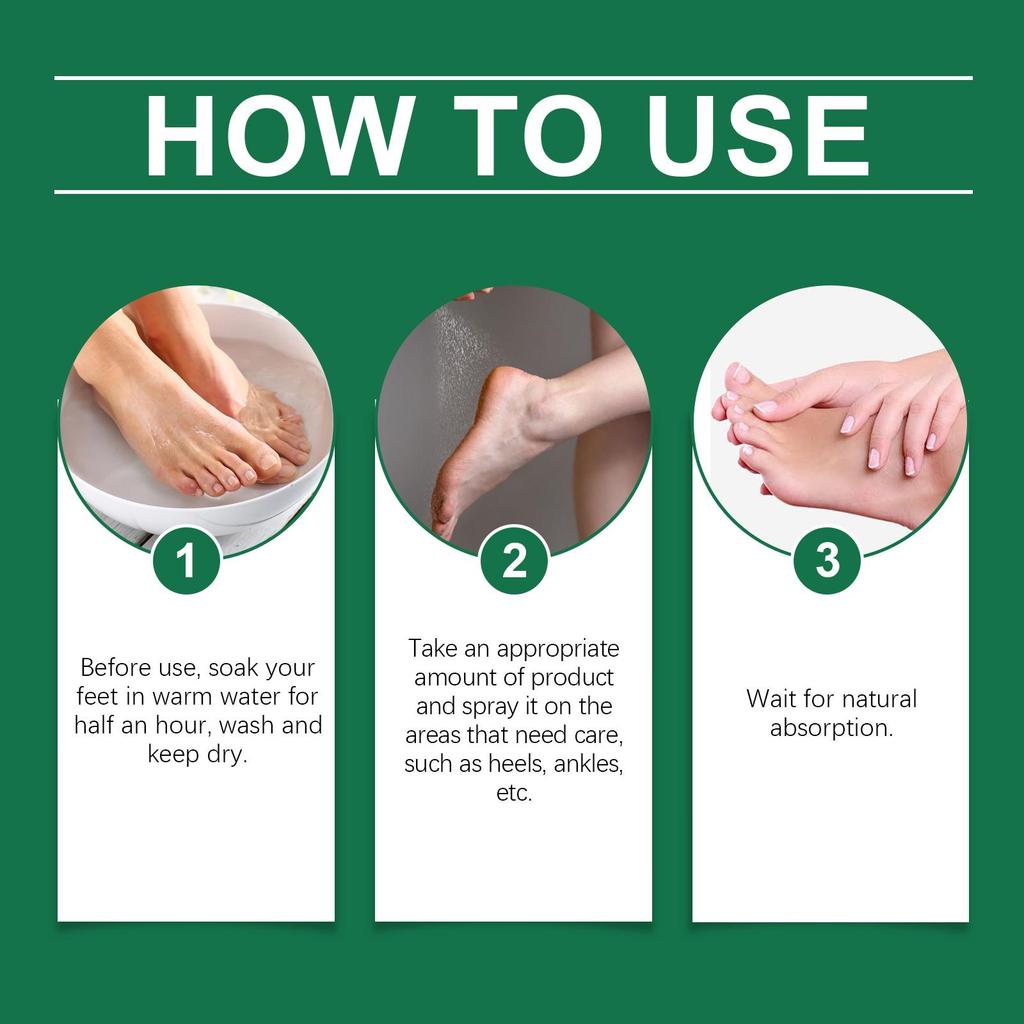 HOW TO USE

1

Before use, soak your feet in warm water for half an hour, wash and keep dry.

2

Take an appropriate amount of product and spray it on the areas that need care, such as heels, ankles, etc.

3

Wait for natural absorption.