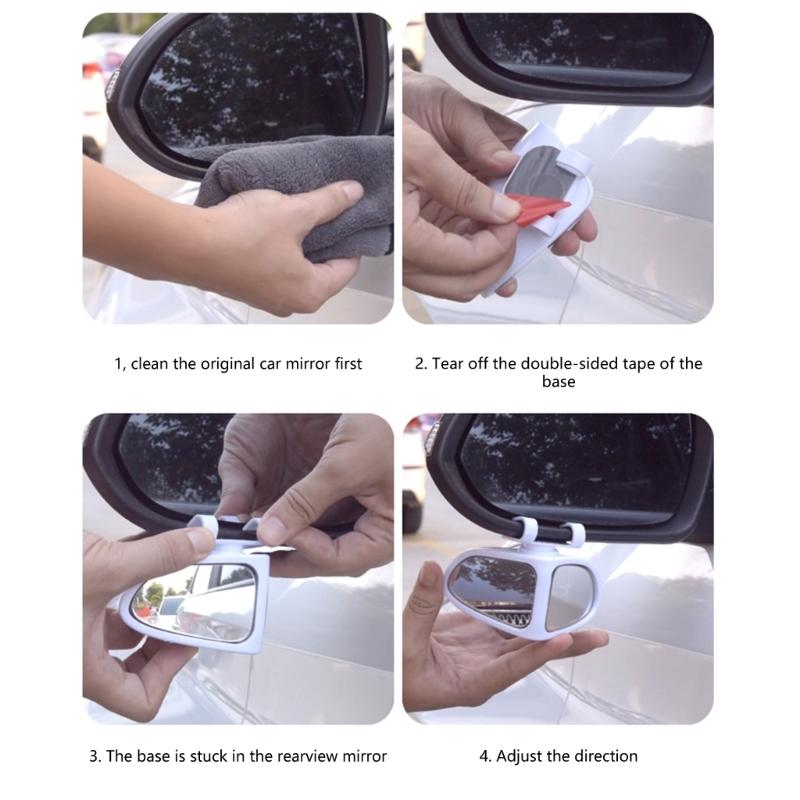 1, clean the original car mirror first

2. Tear off the double-sided tape of the base

3. The base is stuck in the rearview mirror

4. Adjust the direction