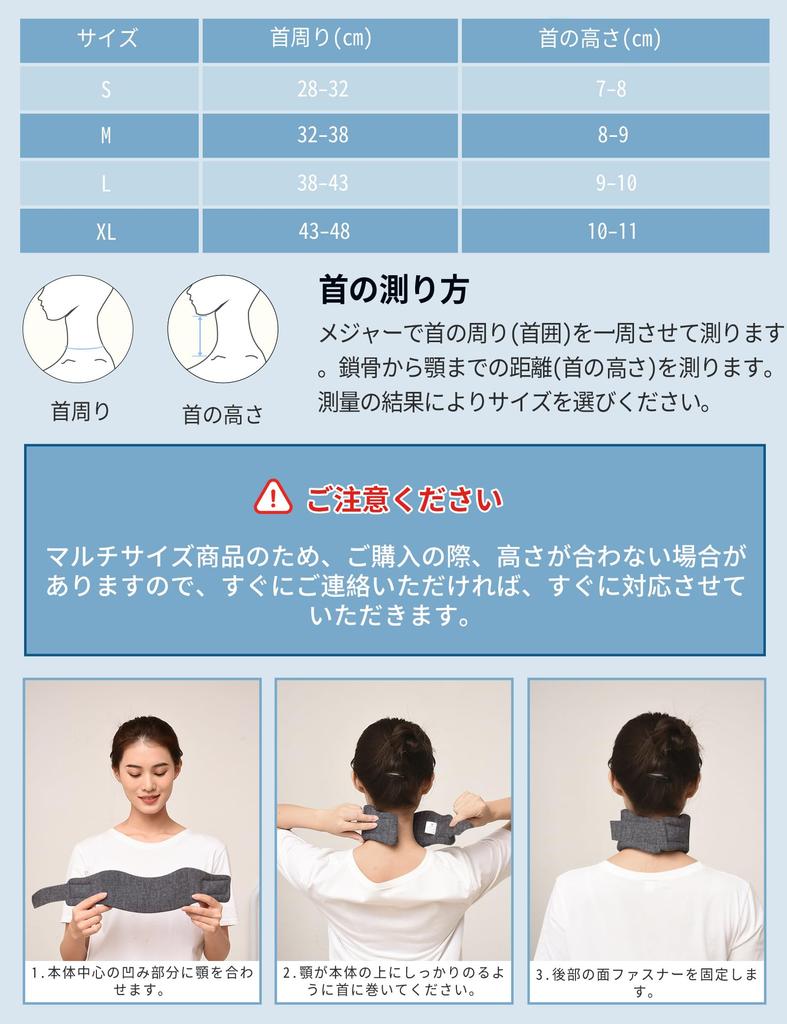 | サイズ | 首周り(cm) | 首の高さ(cm) |
|---|---|---|
| S | 28-32 | 7-8 |
| M | 32-38 | 8-9 |
| L | 38-43 | 9-10 |
| XL | 43-48 | 10-11 |

首周り

首の高さ

首の測り方

メジャーで首の周り(首囲)を一周させて測ります。鎖骨から顎までの距離(首の高さ)を測ります。測量の結果によりサイズを選びください。

ご注意ください

マルチサイズ商品のため、ご購入の際、高さが合わない場合がありますので、すぐにご連絡いただければ、すぐに対応させていただきます。

1.本体中心の凹み部分に顎を合わせます。

2.顎が本体の上にしっかりのるように首に巻いてください。

3.後部の面ファスナーを固定します。