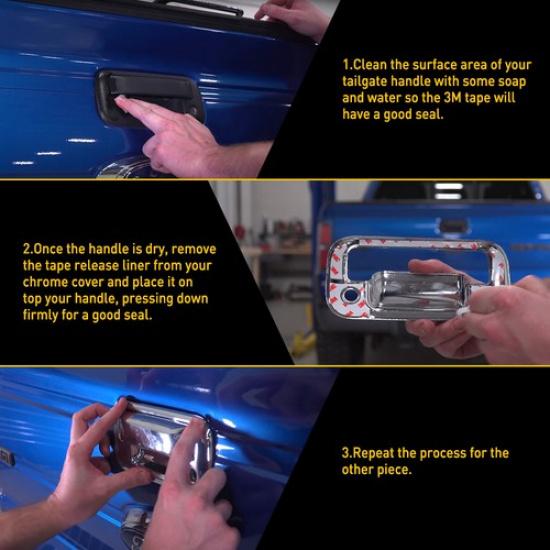 1.Clean the surface area of your tailgate handle with some soap and water so the 3M tape will have a good seal.

2.Once the handle is dry, remove the tape release liner from your chrome cover and place it on top your handle, pressing down firmly for a good seal.

3.Repeat the process for the other piece.