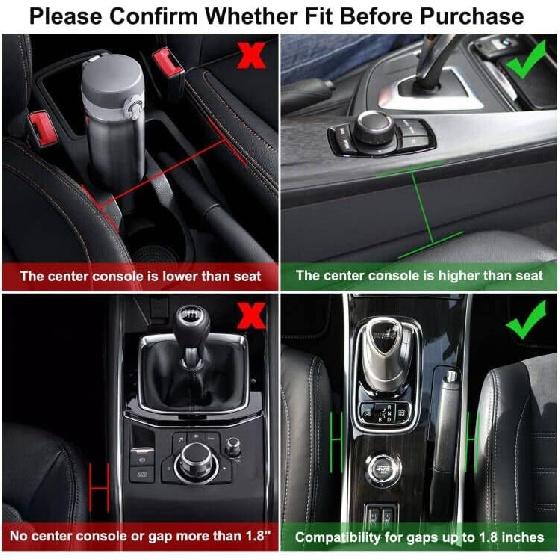 Please Confirm Whether Fit Before Purchase

The center console is lower than seat

The center console is higher than seat

No center console or gap more than 1.8"

Compatibility for gaps up to 1.8 inches