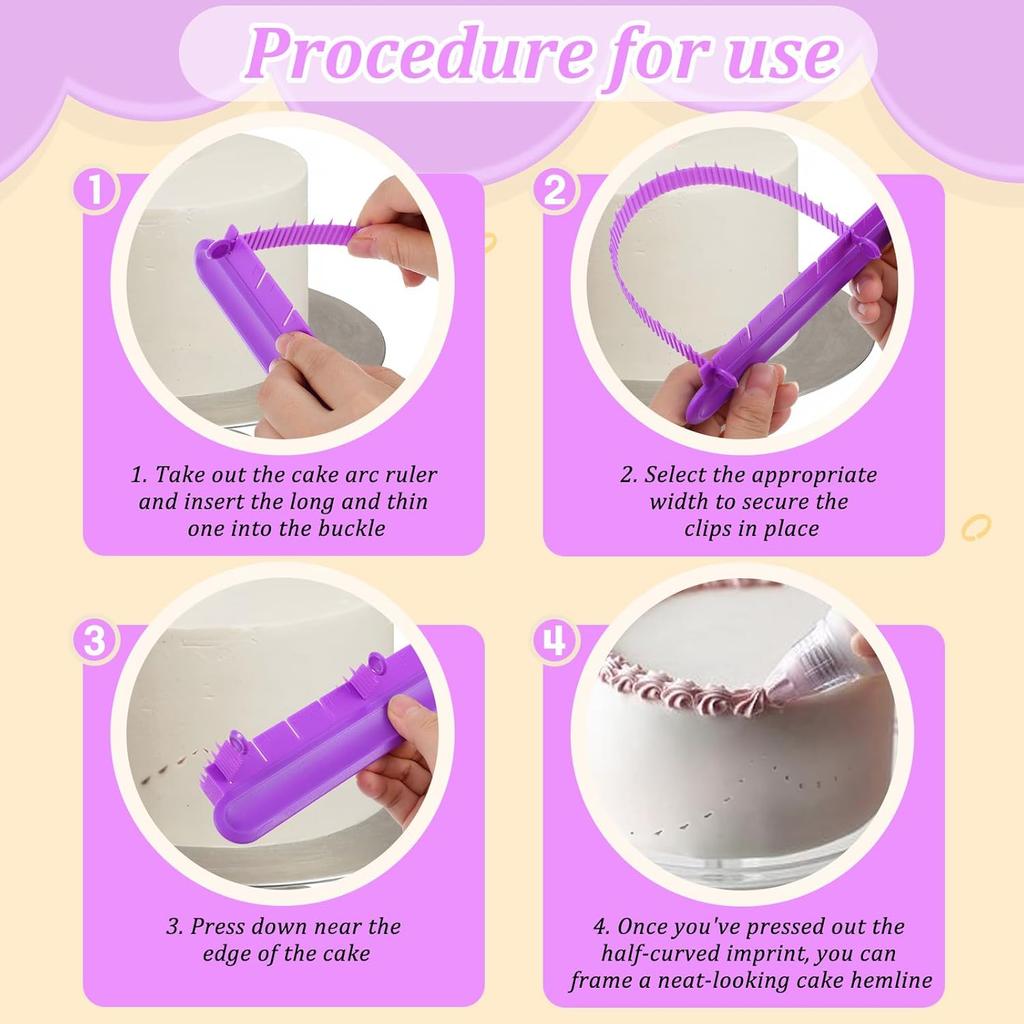 Procedure for use

1

1. Take out the cake arc ruler and insert the long and thin one into the buckle

2

2. Select the appropriate width to secure the clips in place

3

3. Press down near the edge of the cake

4

4. Once you've pressed out the half-curved imprint, you can frame a neat-looking cake hemline