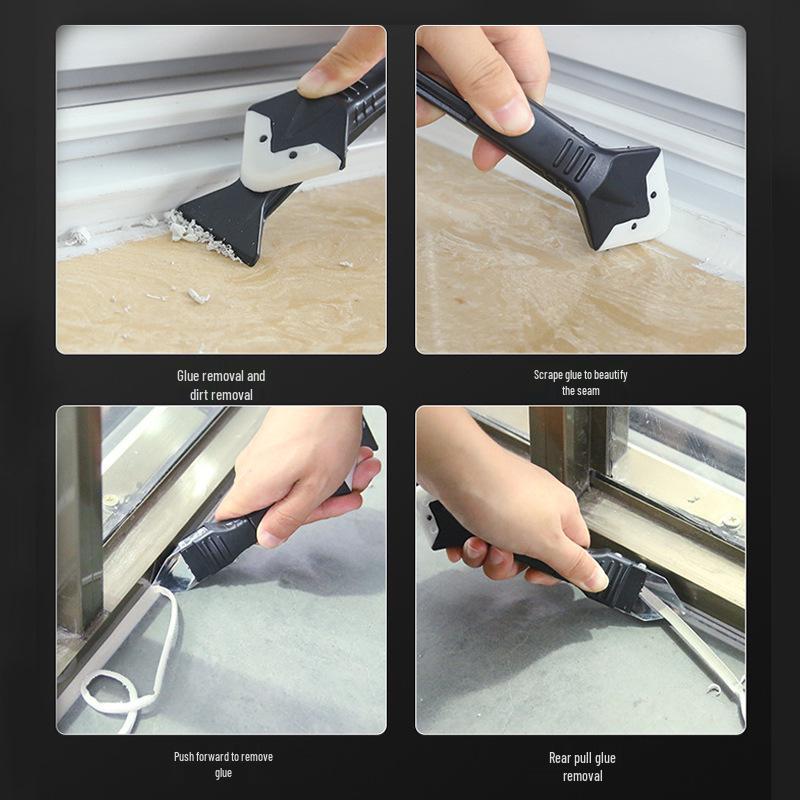 Glue removal and dirt removal

Scrape glue to beautify the seam

Push forward to remove glue

Rear pull glue removal