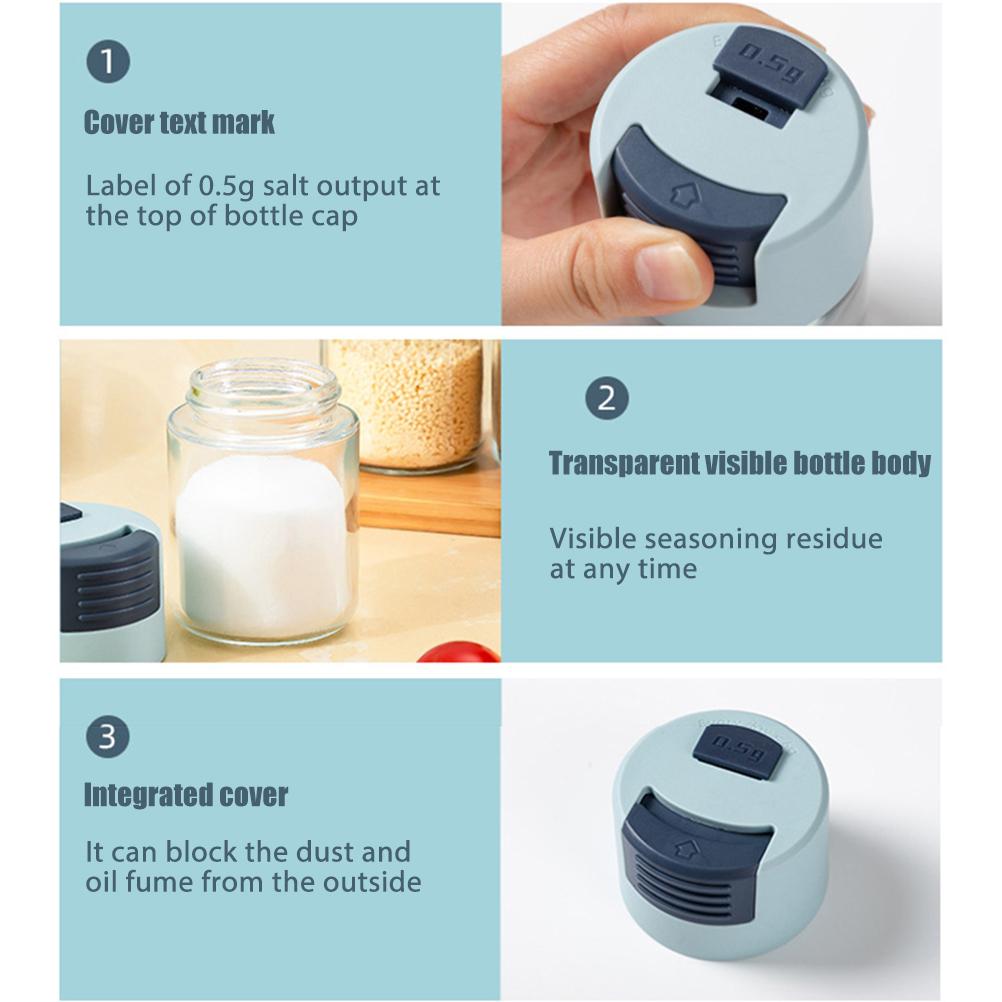 1

Cover text mark

Label of 0.5g salt output at the top of bottle cap

0.5g

2

Transparent visible bottle body

Visible seasoning residue at any time

3

Integrated cover

It can block the dust and oil fume from the outside

0.5g