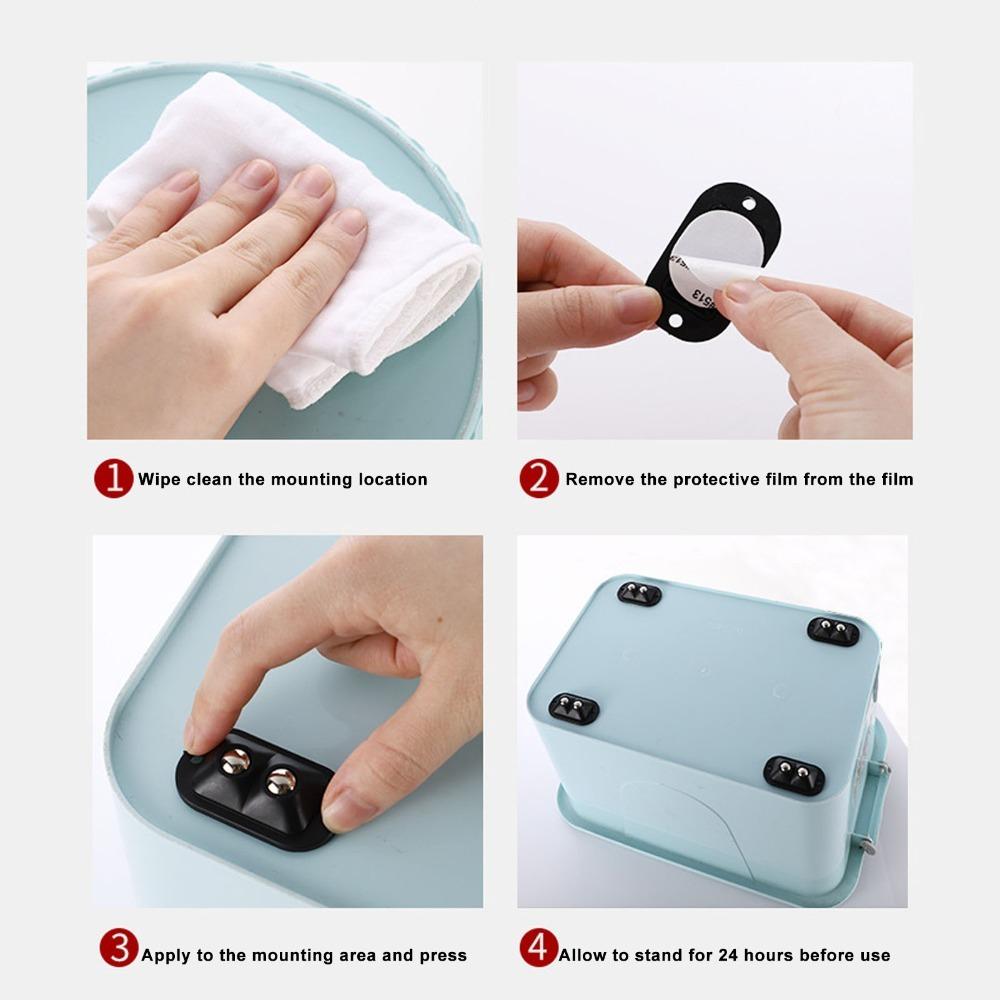 1 Wipe clean the mounting location

2 Remove the protective film from the film

3 Apply to the mounting area and press

4 Allow to stand for 24 hours before use